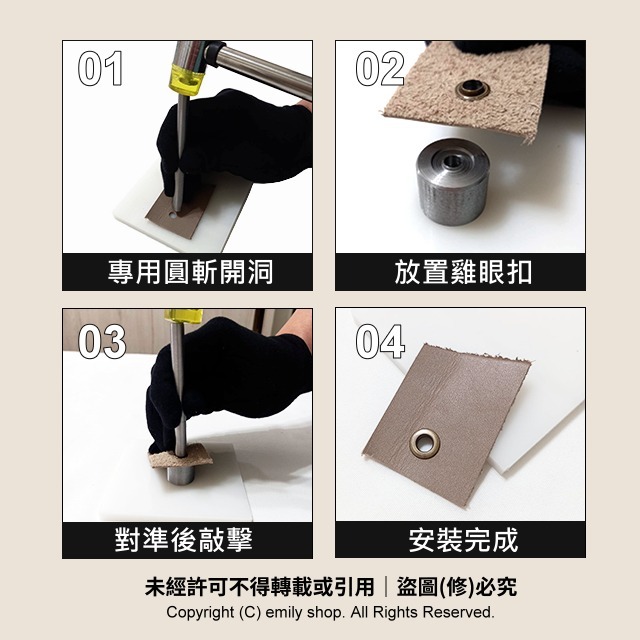 01

專用圓斬開洞

02

放置雞眼扣

03

對準後敲擊

04

安裝完成

未經許可不得轉載或引用｜盜圖(修)必究
Copyright (C) emily shop. All Rights Reserved.