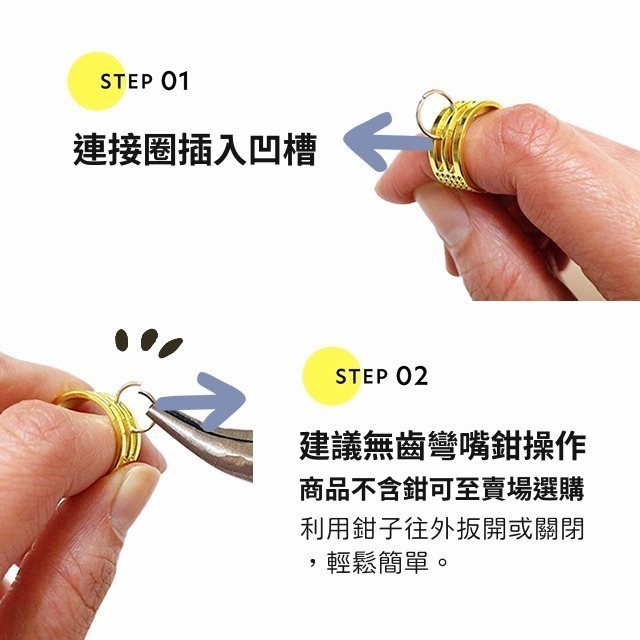 STEP 01

連接圈插入凹槽

STEP 02

建議無齒彎嘴鉗操作

商品不含鉗可至賣場選購

利用鉗子往外扳開或關閉，輕鬆簡單。