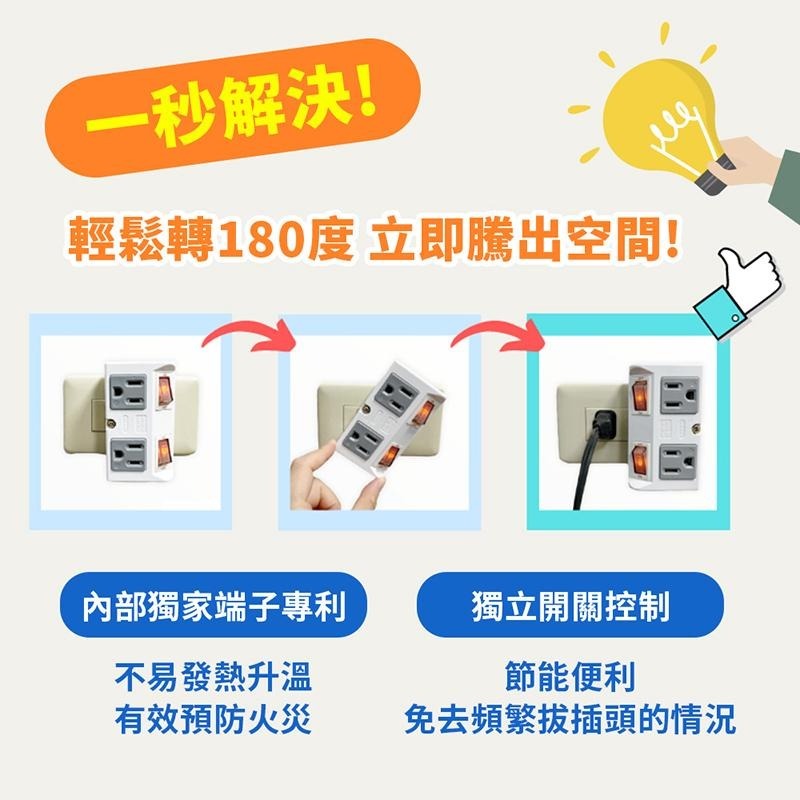 一秒解決!

輕鬆轉180度 立即騰出空間!

內部獨家端子專利

不易發熱升溫
有效預防火災

獨立開關控制

節能便利
免去頻繁拔插頭的情況