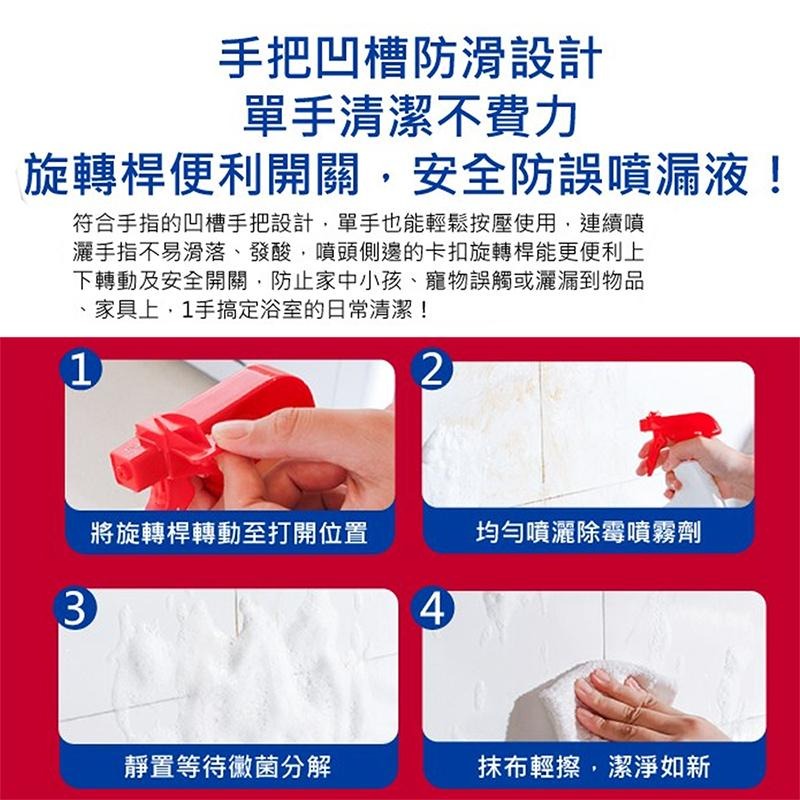 手把凹槽防滑設計
單手清潔不費力
旋轉桿便利開關，安全防誤噴漏液！

符合手指的凹槽手把設計，單手也能輕鬆按壓使用，連續噴灑手指不易滑落、發酸，噴頭側邊的卡扣旋轉桿能更便利上下轉動及安全開關，防止家中小孩、寵物誤觸或灑漏到物品、家具上，1手搞定浴室的日常清潔！

1
將旋轉桿轉動至打開位置

2
均勻噴灑除霉噴霧劑

3
靜置等待黴菌分解

4
抹布輕擦，潔淨如新