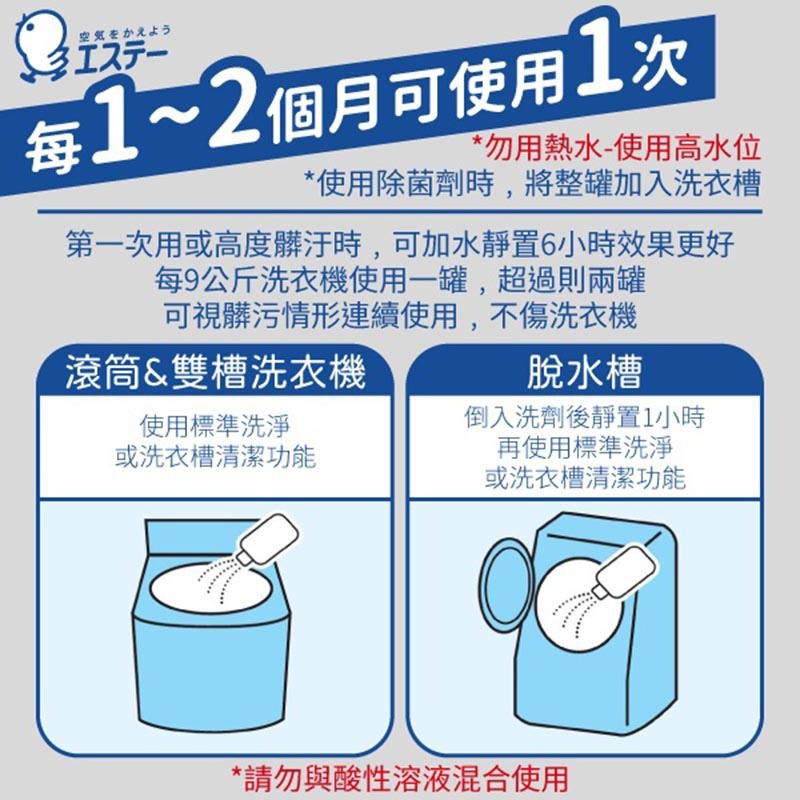 空気をかえよう
エステー

每1~2個月可使用1次

*勿用熱水-使用高水位
*使用除菌劑時，將整罐加入洗衣槽

第一次用或高度髒汙時，可加水靜置6小時效果更好
每9公斤洗衣機使用一罐，超過則兩罐
可視髒污情形連續使用，不傷洗衣機

滾筒&雙槽洗衣機

使用標準洗淨
或洗衣槽清潔功能

脫水槽

倒入洗劑後靜置1小時
再使用標準洗淨
或洗衣槽清潔功能

*請勿與酸性溶液混合使用