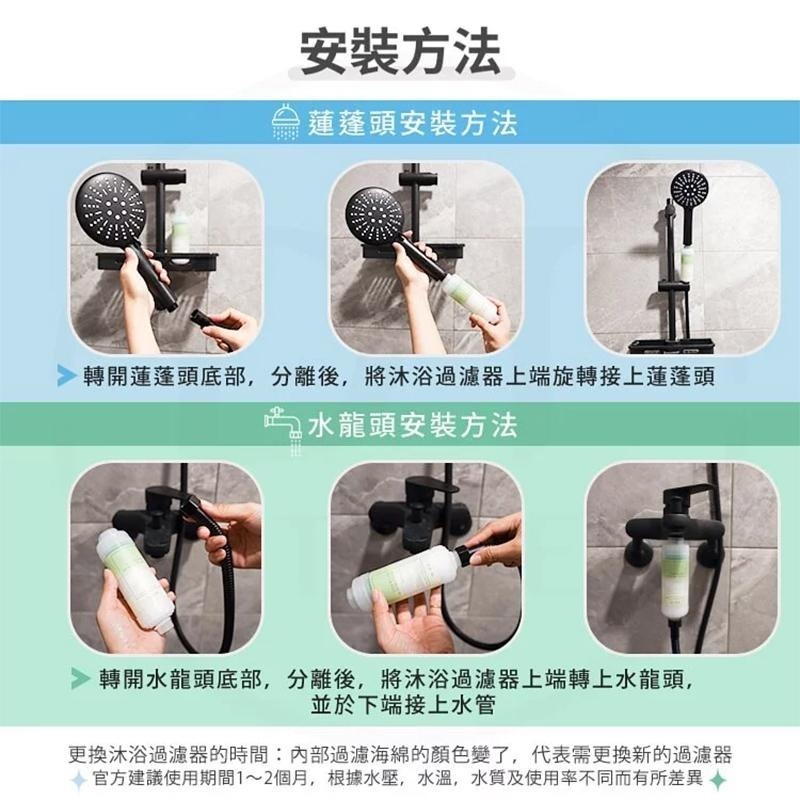 安裝方法

蓮蓬頭安裝方法

轉開蓮蓬頭底部，分離後，將沐浴過濾器上端旋轉接上蓮蓬頭

水龍頭安裝方法

轉開水龍頭底部，分離後，將沐浴過濾器上端轉上水龍頭，並於下端接上水管

更換沐浴過濾器的時間：內部過濾海綿的顏色變了，代表需更換新的過濾器
官方建議使用期間1～2個月，根據水壓，水溫，水質及使用率不同而有所差異