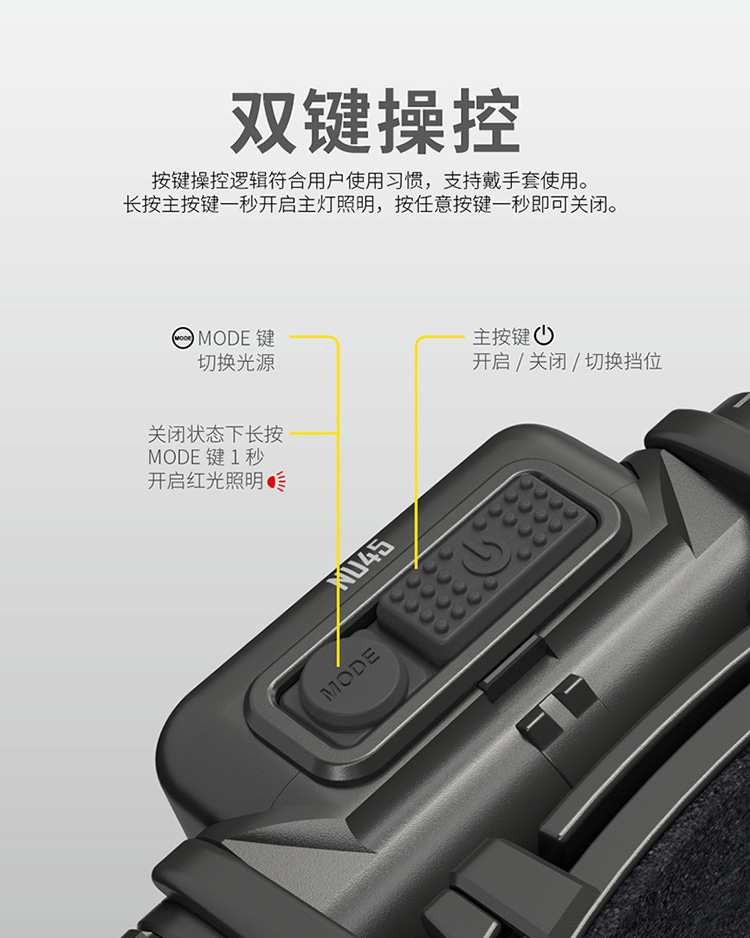 双键操控

按键操控逻辑符合用户使用习惯，支持戴手套使用。
长按主按键一秒开启主灯照明，按任意按键一秒即可关闭。

MODE MODE 键
切换光源

关闭状态下长按
MODE 键 1 秒
开启红光照明

主按键
开启 / 关闭 / 切换挡位

NU45

MODE