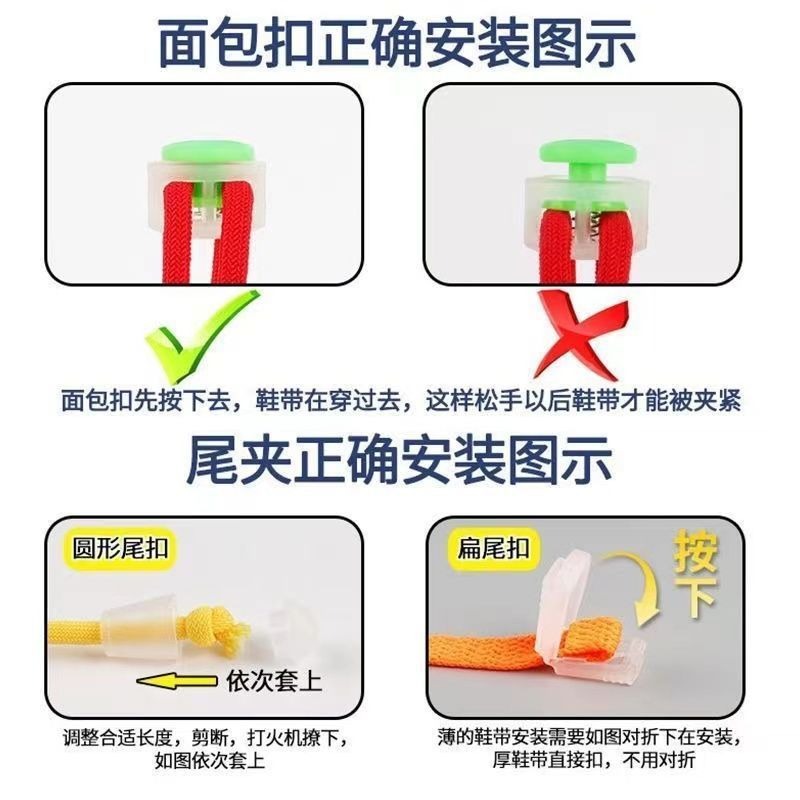 面包扣正确安装图示

面包扣先按下去，鞋带在穿过去，这样松手以后鞋带才能被夹紧

尾夹正确安装图示

圆形尾扣

依次套上

调整合适长度，剪断，打火机撩下，如图依次套上

扁尾扣

按下

薄的鞋带安装需要如图对折下在安装，厚鞋带直接扣，不用对折