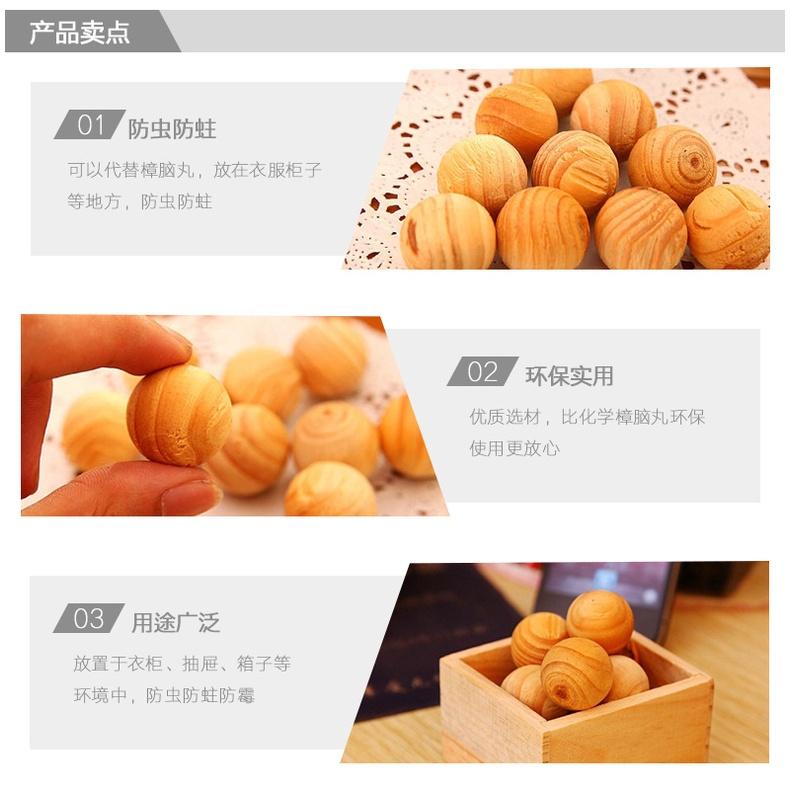 产品卖点

01 防虫防蛀

可以代替樟脑丸，放在衣服柜子等地方，防虫防蛀

02 环保实用

优质选材，比化学樟脑丸环保使用更放心

03 用途广泛

放置于衣柜、抽屉、箱子等环境中，防虫防蛀防霉