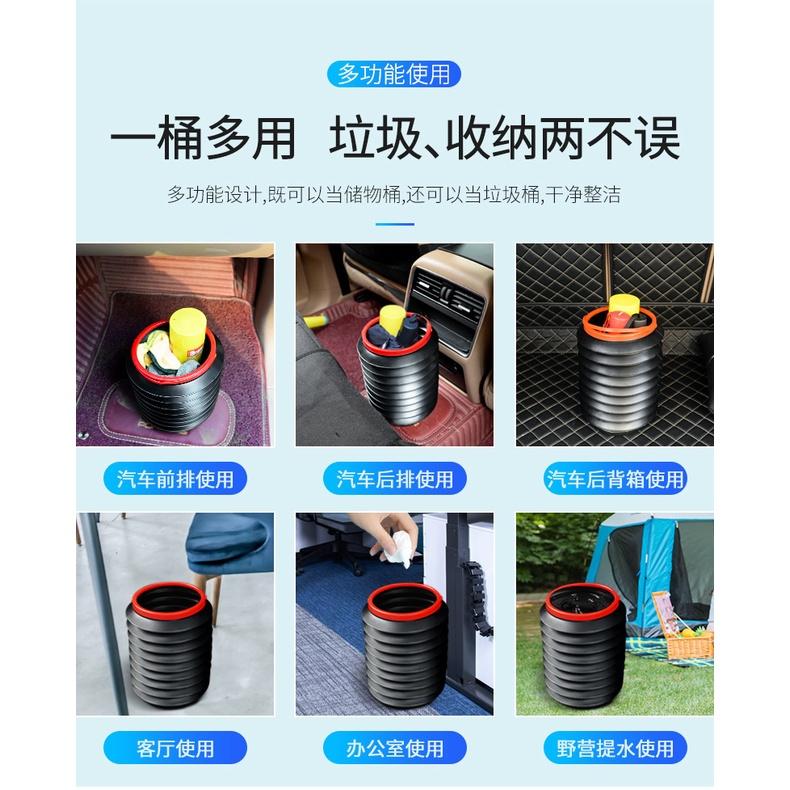 多功能使用

一桶多用 垃圾、收纳两不误

多功能设计,既可以当储物桶,还可以当垃圾桶,干净整洁

汽车前排使用

汽车后排使用

汽车后背箱使用

客厅使用

办公室使用

野营提水使用