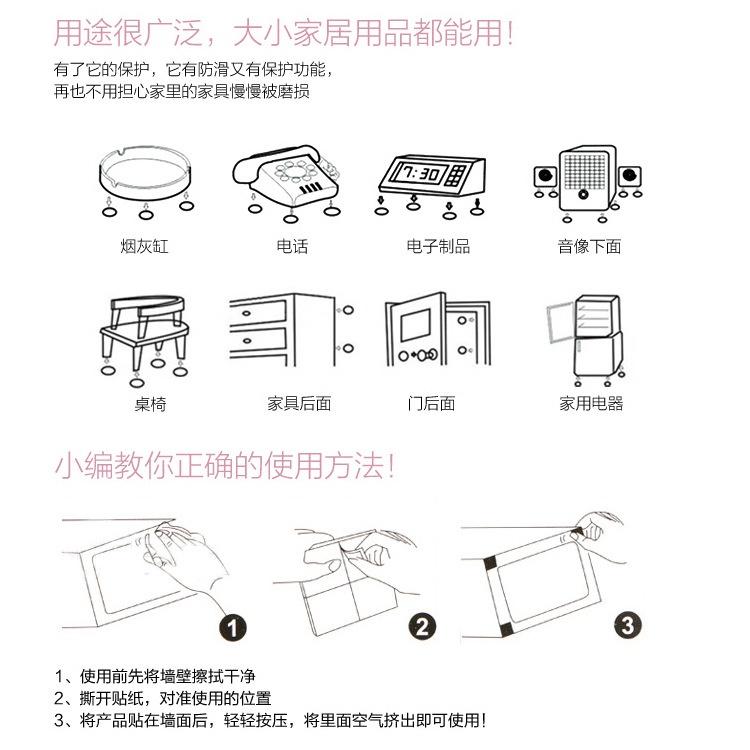 用途很广泛，大小家居用品都能用！

有了它的保护，它有防滑又有保护功能，
再也不用担心家里的家具慢慢被磨损

7:30

烟灰缸　电话　电子制品　音像下面

桌椅　家具后面　门后面　家用电器

小编教你正确的使用方法！

1　2　3

1、使用前先将墙壁擦拭干净
2、撕开贴纸，对准使用的位置
3、将产品贴在墙面后，轻轻按压，将里面空气挤出即可使用！