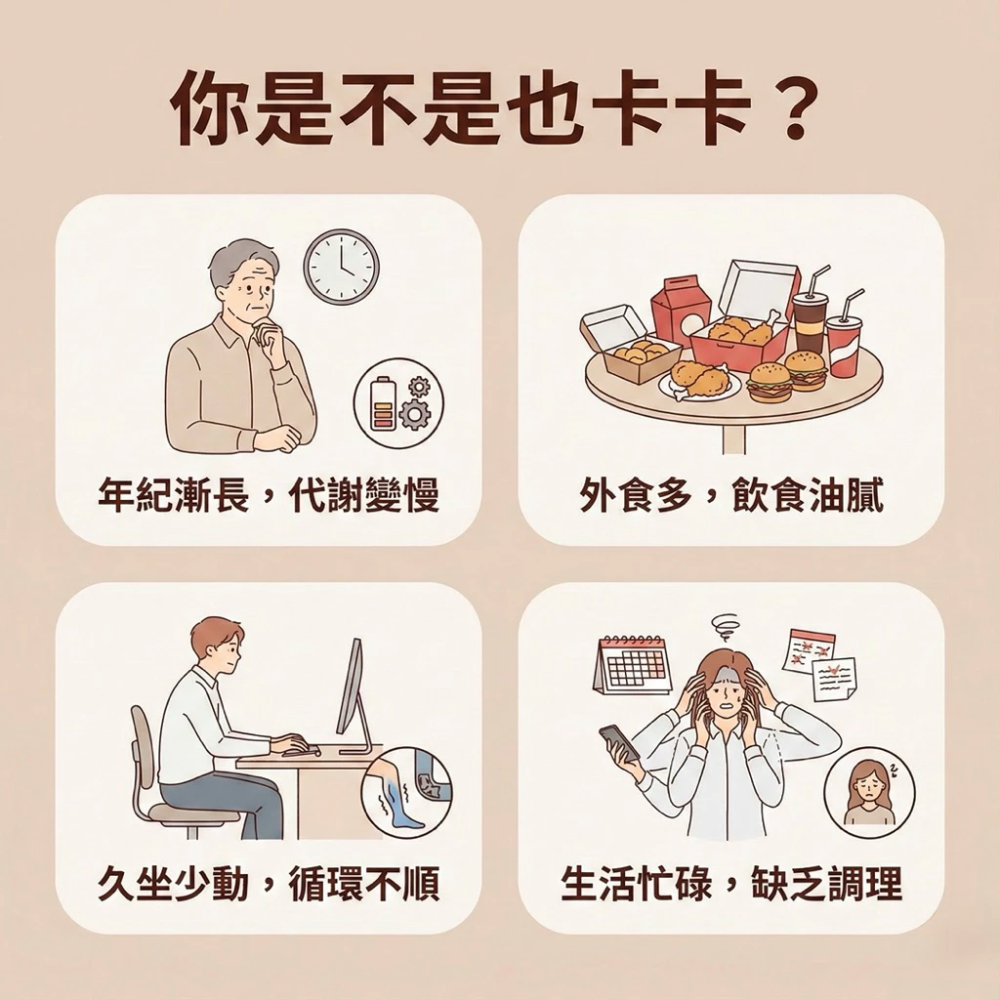 你是不是也卡卡？

年紀漸長，代謝變慢

外食多，飲食油膩

久坐少動，循環不順

生活忙碌，缺乏調理