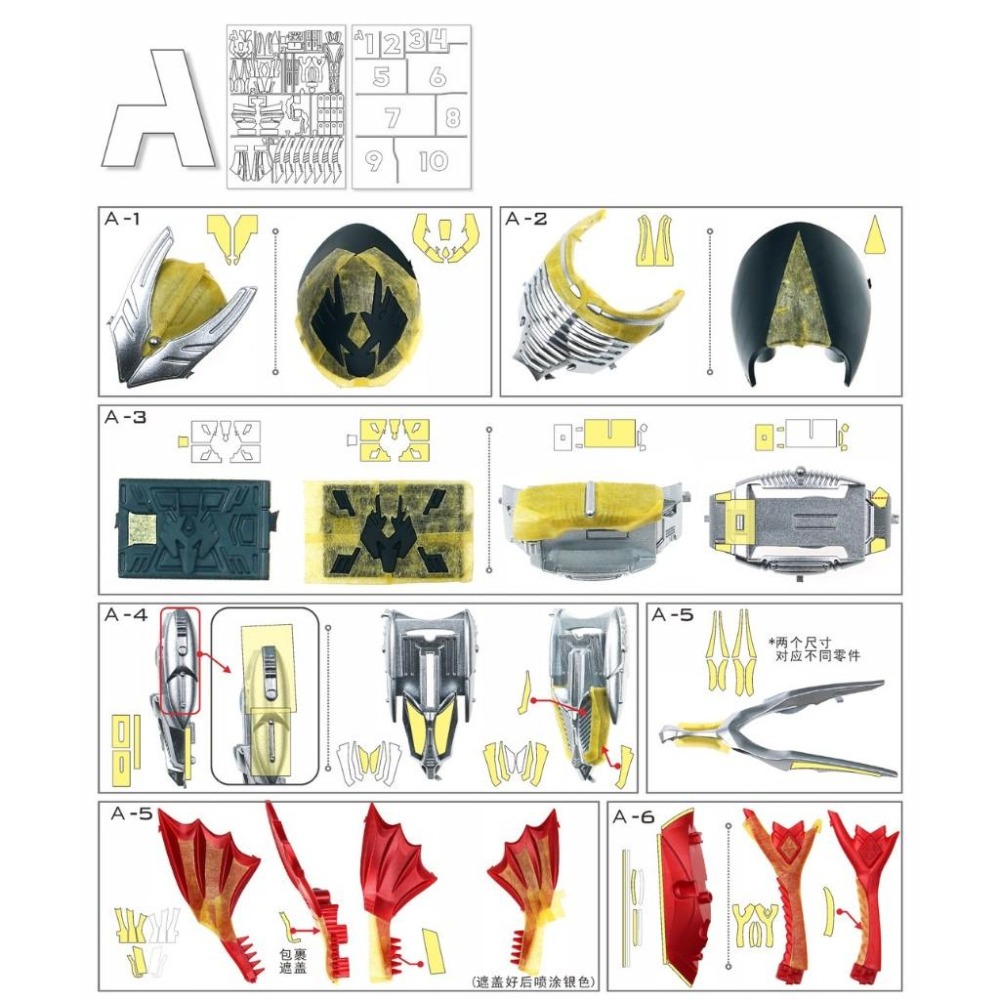 A

A 1 2 3 4
5 6
7 8
9 10

A-1

A-2

A-3

A-4

A-5
*两个尺寸
对应不同零件

A-5
包裹
遮盖
(遮盖好后喷涂银色)

A-6