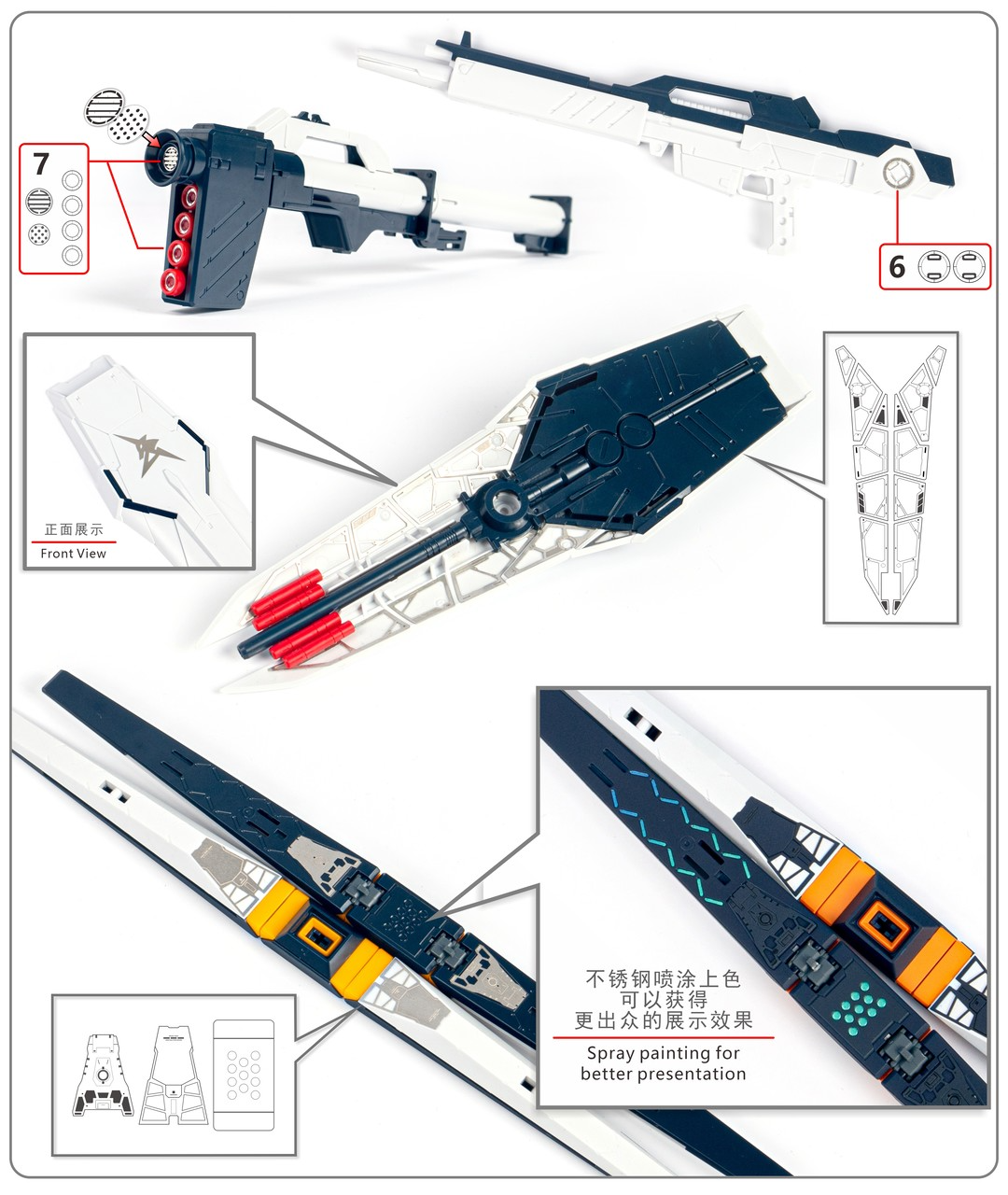 7

6

正面展示
Front View

不锈钢喷涂上色
可以获得
更出众的展示效果
Spray painting for better presentation