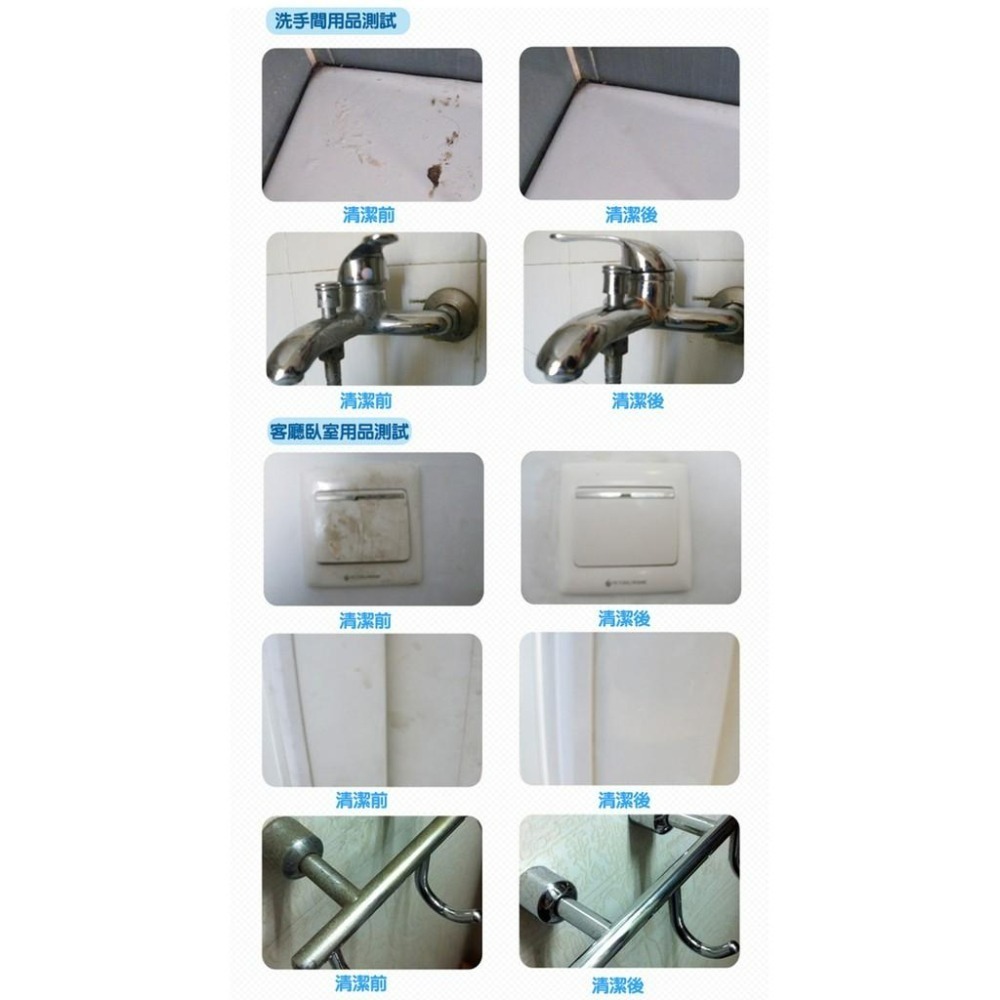 洗手間用品測試

清潔前

清潔後

清潔前

清潔後

客廳臥室用品測試

清潔前

清潔後

清潔前

清潔後

清潔前

清潔後