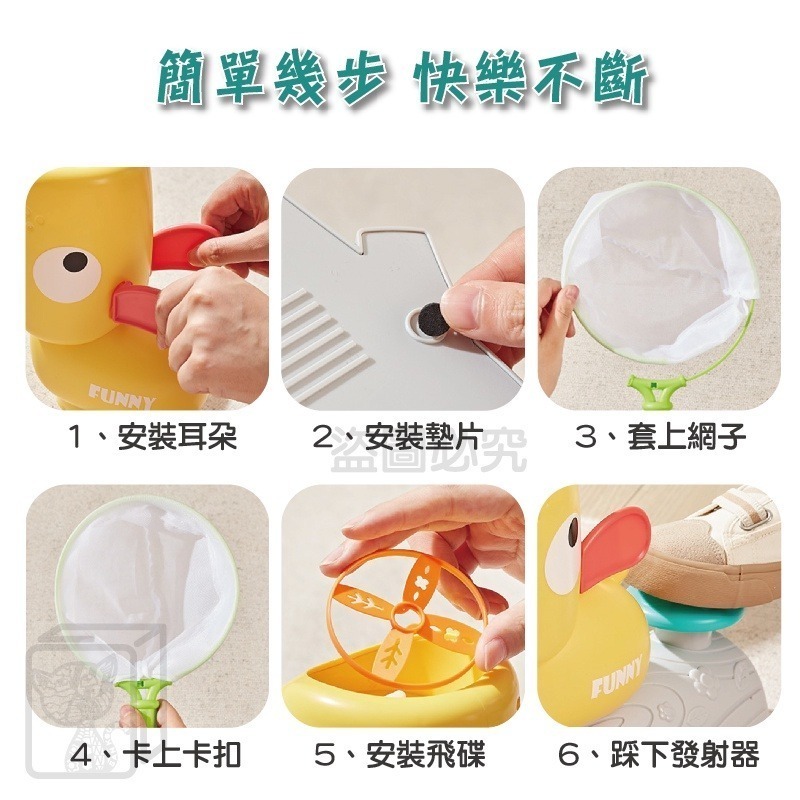 簡單幾步 快樂不斷

FUNNY

1、安裝耳朵

2、安裝墊片

盜圖必究

3、套上網子

4、卡上卡扣

5、安裝飛碟

FUNNY

6、踩下發射器