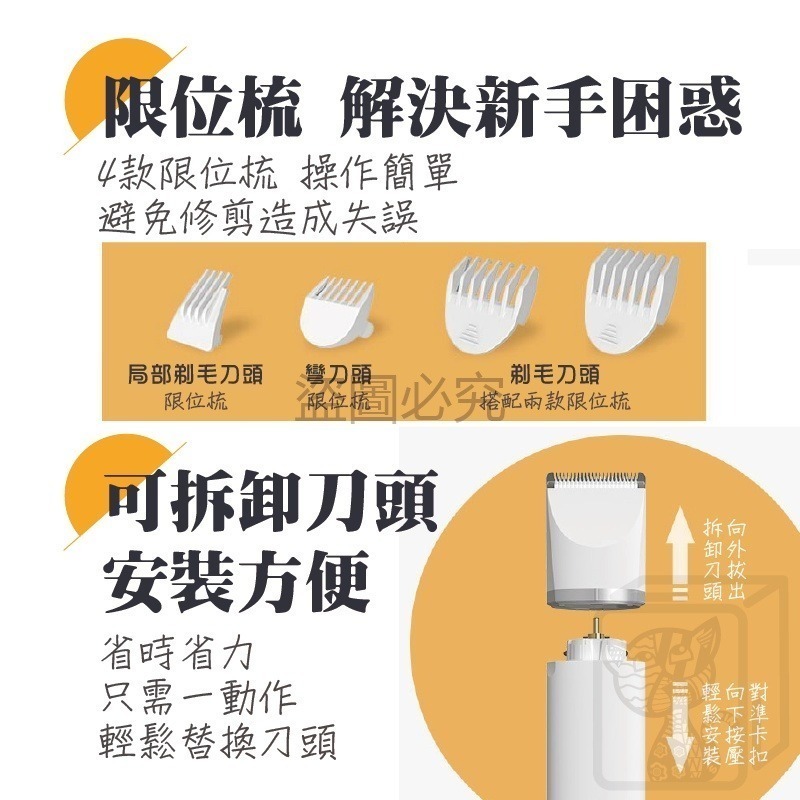 限位梳 解決新手困惑

4款限位梳 操作簡單
避免修剪造成失誤

局部剃毛刀頭
限位梳

彎刀頭
限位梳

剃毛刀頭
搭配兩款限位梳

盜圖必究

可拆卸刀頭
安裝方便

省時省力
只需一動作
輕鬆替換刀頭

向外拔出
拆卸刀頭

對準卡扣
向下按壓
輕鬆安裝