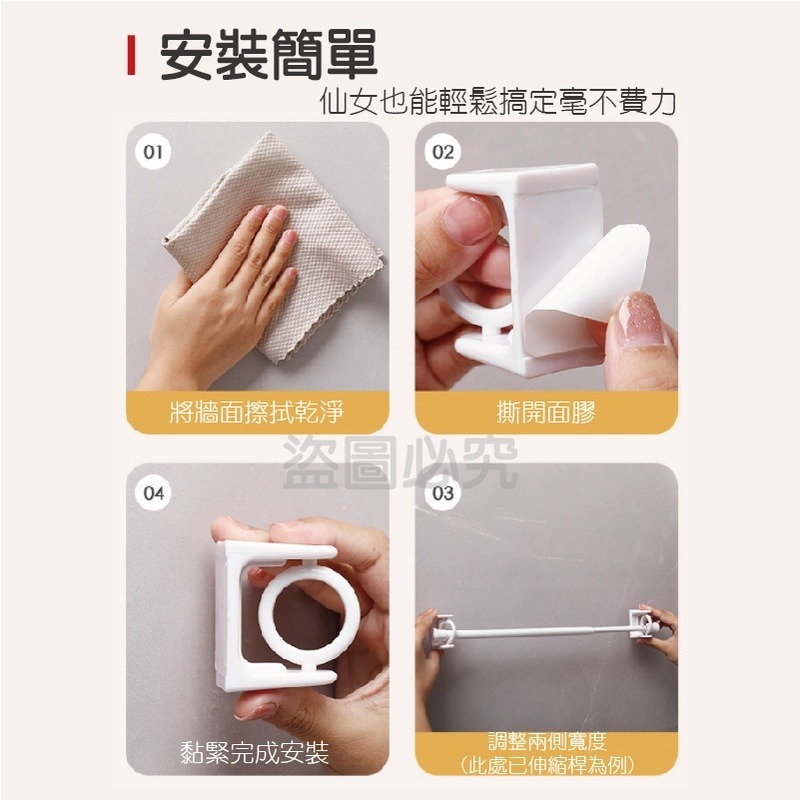 安裝簡單
仙女也能輕鬆搞定毫不費力

01
將牆面擦拭乾淨

02
撕開面膠

盜圖必究

04
黏緊完成安裝

03
調整兩側寬度
(此處已伸縮桿為例)