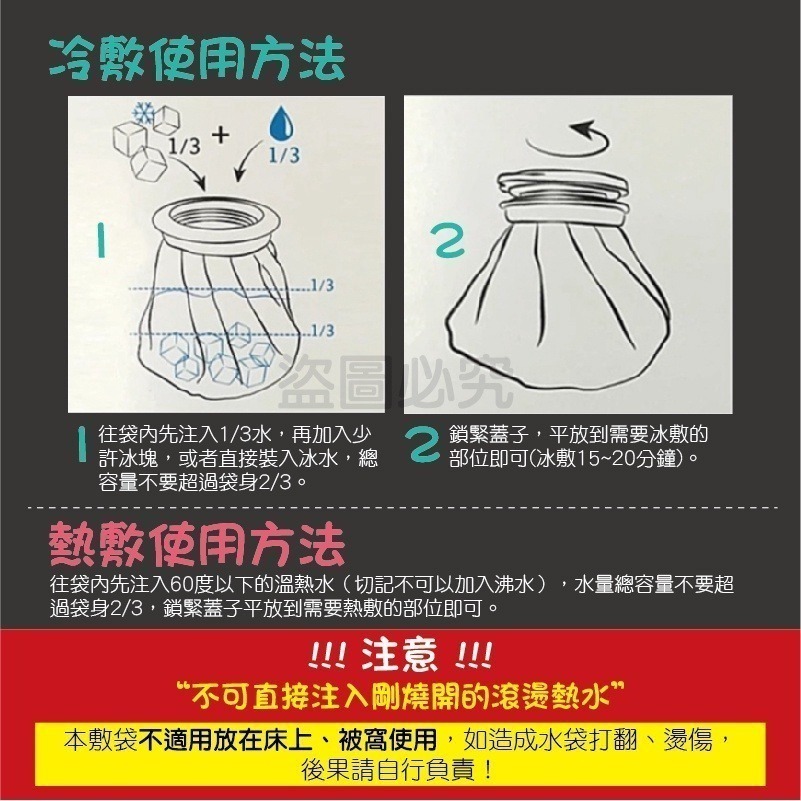 冷敷使用方法

1/3 + 1/3

1

1/3

1/3

2

盜圖必究

1 往袋內先注入1/3水，再加入少許冰塊，或者直接裝入冰水，總容量不要超過袋身2/3。

2 鎖緊蓋子，平放到需要冰敷的部位即可(冰敷15~20分鐘)。

熱敷使用方法

往袋內先注入60度以下的溫熱水（切記不可以加入沸水），水量總容量不要超過袋身2/3，鎖緊蓋子平放到需要熱敷的部位即可。

!!! 注意 !!!

“不可直接注入剛燒開的滾燙熱水”

本敷袋不適用放在床上、被窩使用，如造成水袋打翻、燙傷，後果請自行負責！