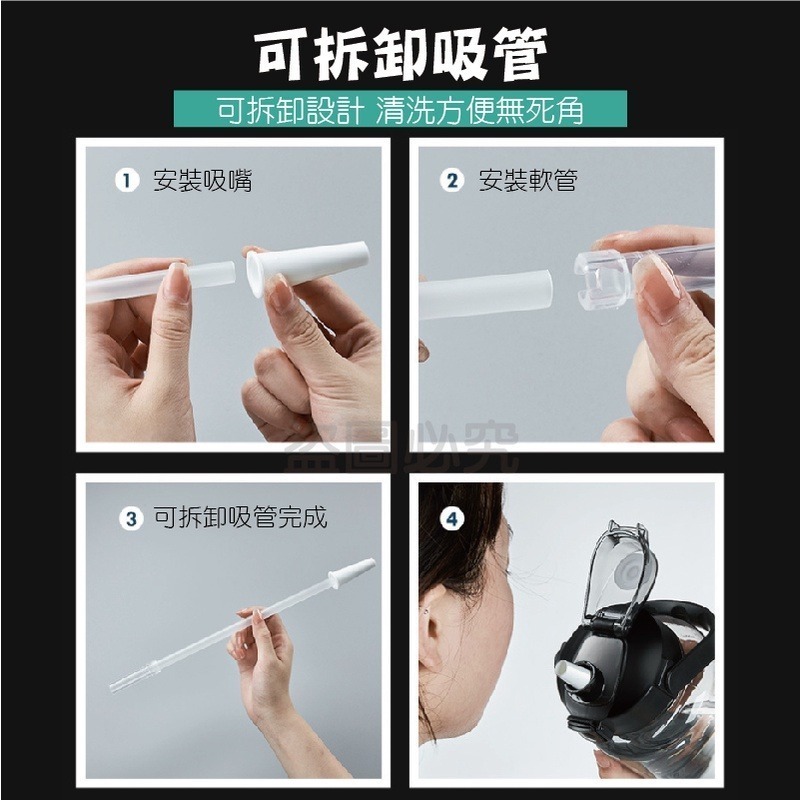 可拆卸吸管

可拆卸設計 清洗方便無死角

1 安裝吸嘴

2 安裝軟管

盜圖必究

3 可拆卸吸管完成

4