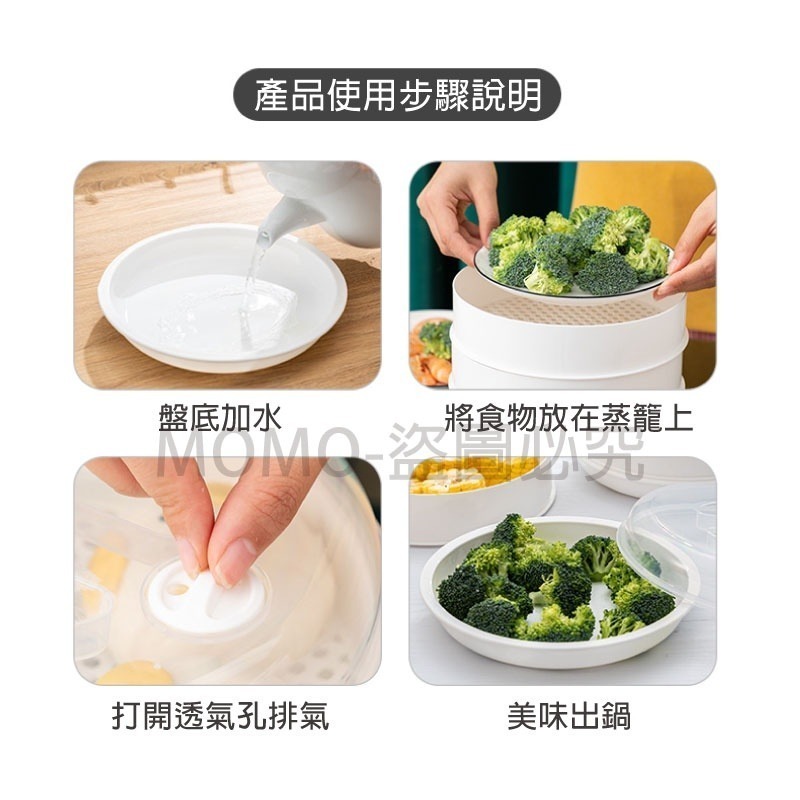 產品使用步驟說明

盤底加水

將食物放在蒸籠上

MOMO-盜圖必究

打開透氣孔排氣

美味出鍋