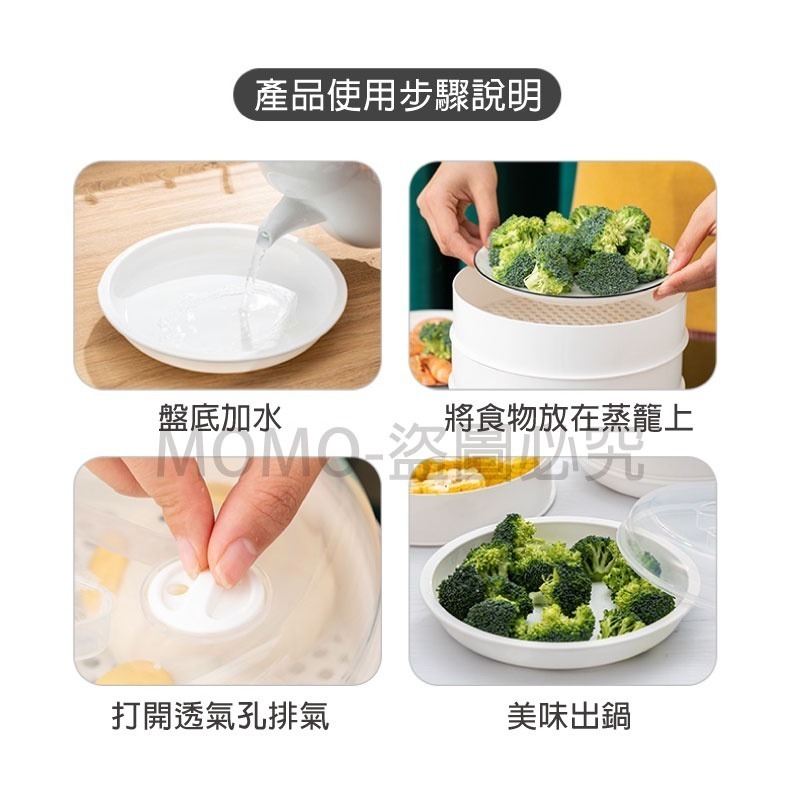 產品使用步驟說明

盤底加水

將食物放在蒸籠上

MOMO-盜圖必究

打開透氣孔排氣

美味出鍋