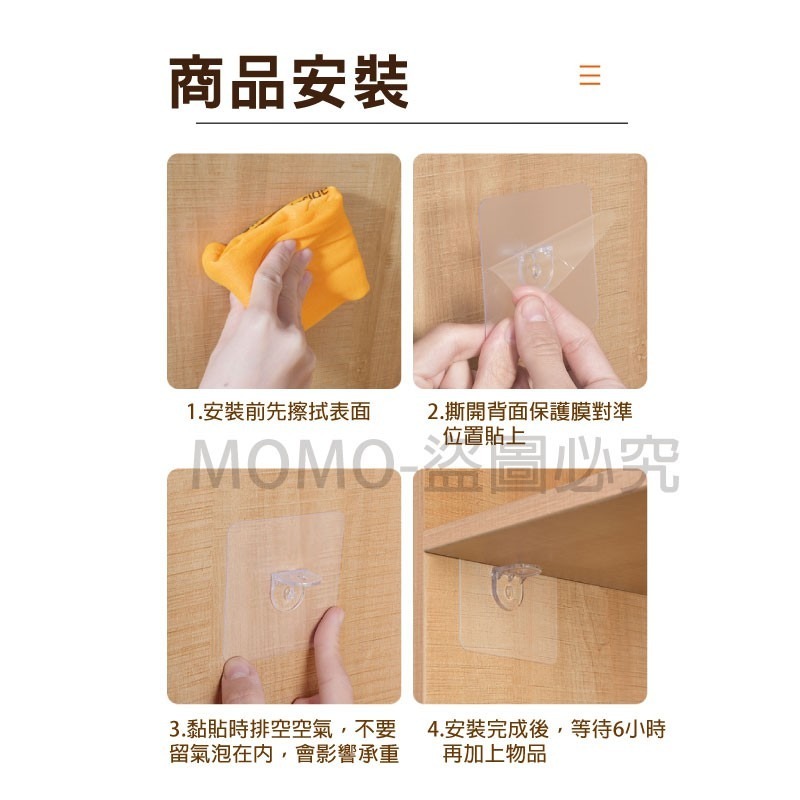 商品安裝

1.安裝前先擦拭表面

2.撕開背面保護膜對準位置貼上

MOMO-盜圖必究

3.黏貼時排空空氣，不要留氣泡在內，會影響承重

4.安裝完成後，等待6小時再加上物品