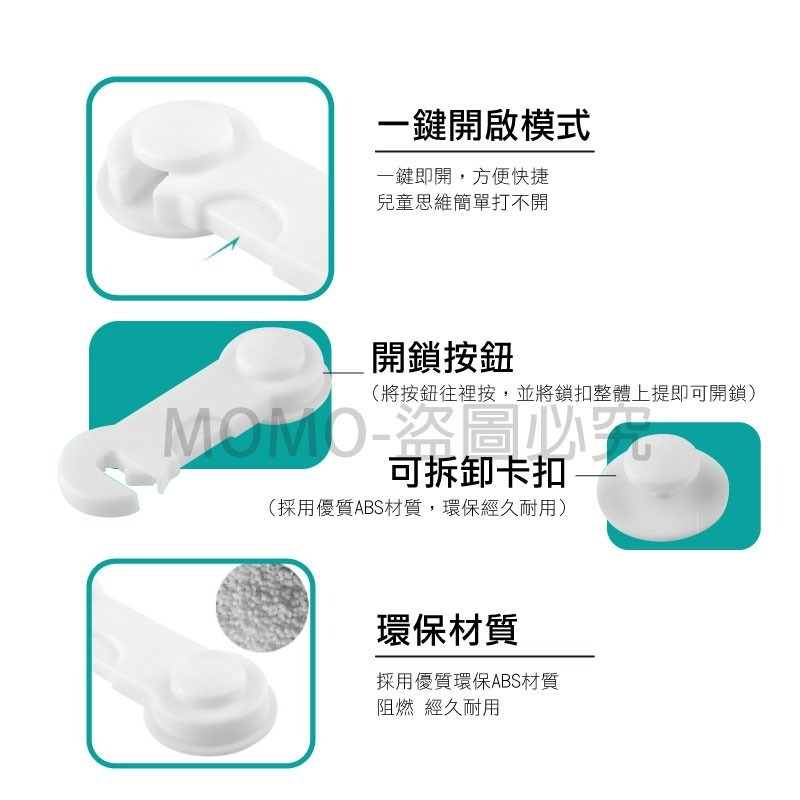 一鍵開啟模式

一鍵即開，方便快捷
兒童思維簡單打不開

開鎖按鈕
（將按鈕往裡按，並將鎖扣整體上提即可開鎖）

MOMO-盜圖必究

可拆卸卡扣
（採用優質ABS材質，環保經久耐用）

環保材質

採用優質環保ABS材質
阻燃 經久耐用