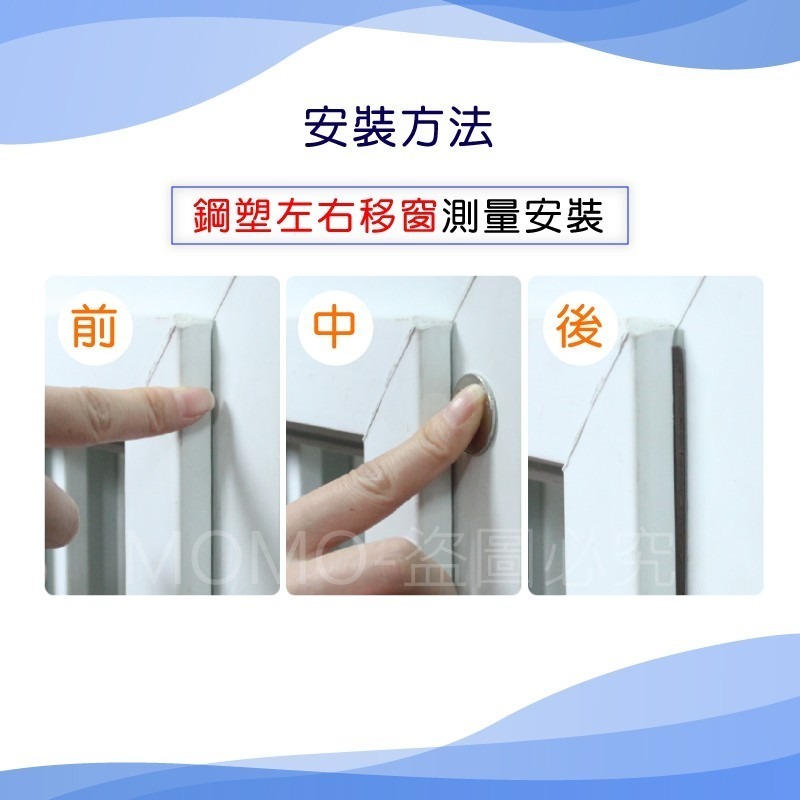 安裝方法

鋼塑左右移窗測量安裝

前

中

後

MOMO-盜圖必究