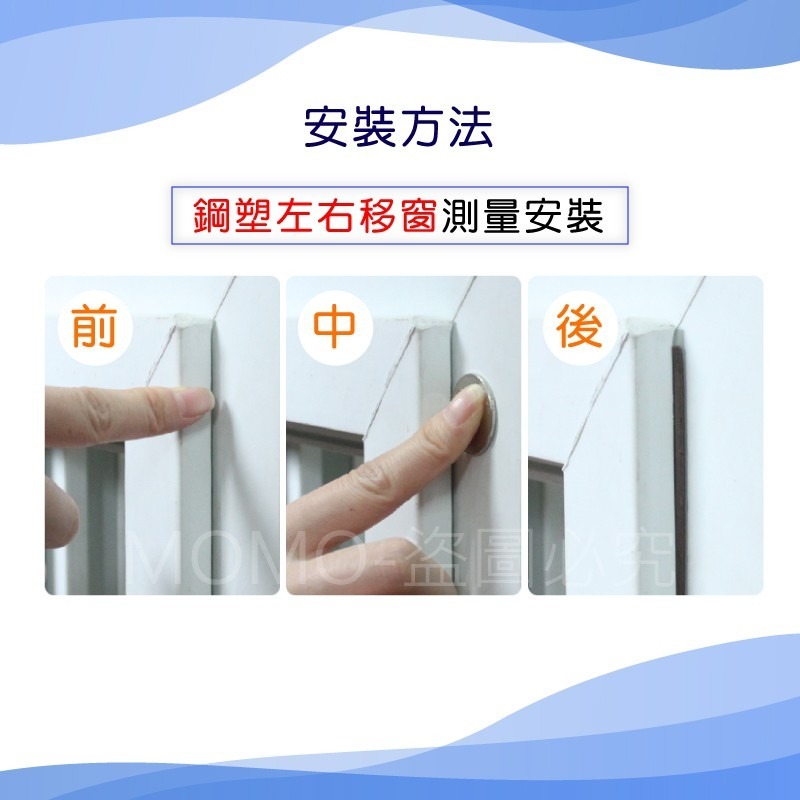 安裝方法

鋼塑左右移窗測量安裝

前

中

後

MOMO-盜圖必究