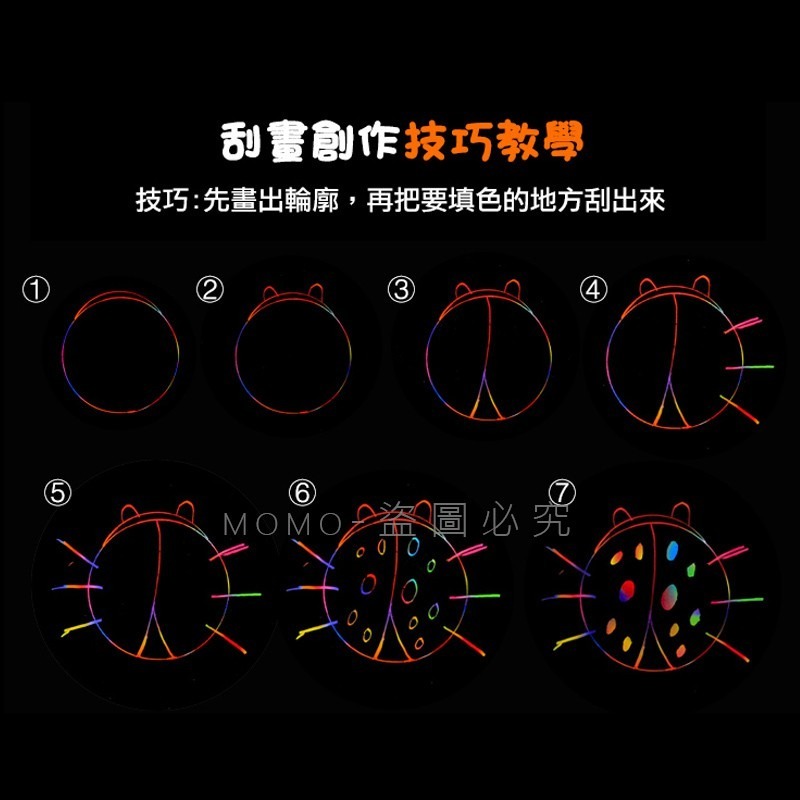 刮畫創作技巧教學

技巧：先畫出輪廓，再把要填色的地方刮出來

①

②

③

④

⑤

⑥

⑦

MOMO-盜圖必究