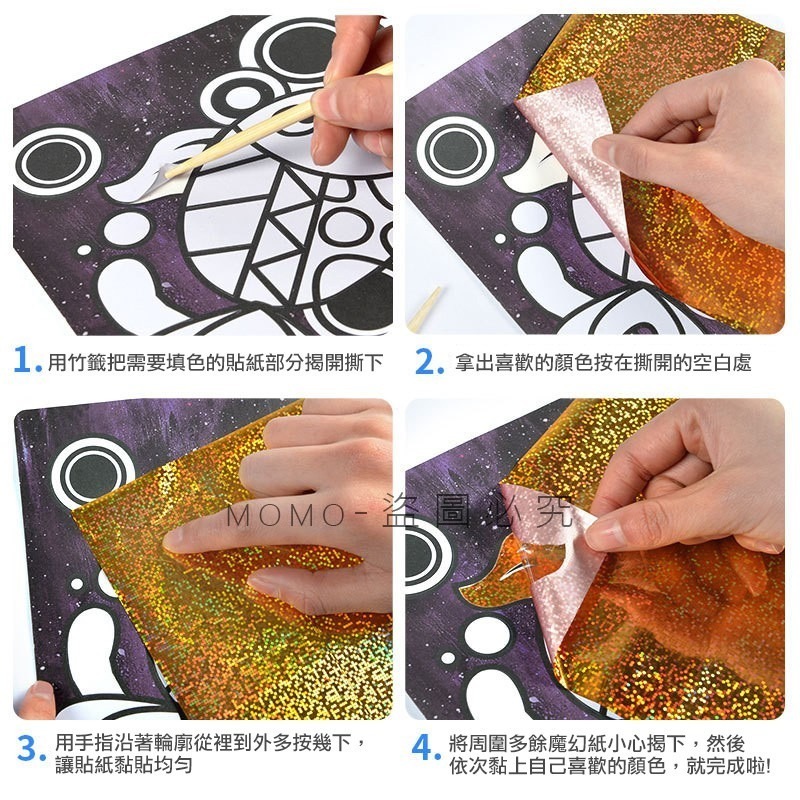 1. 用竹籤把需要填色的貼紙部分揭開撕下

2. 拿出喜歡的顏色按在撕開的空白處

MOMO-盜圖必究

3. 用手指沿著輪廓從裡到外多按幾下，讓貼紙黏貼均勻

4. 將周圍多餘魔幻紙小心揭下，然後依次黏上自己喜歡的顏色，就完成啦!