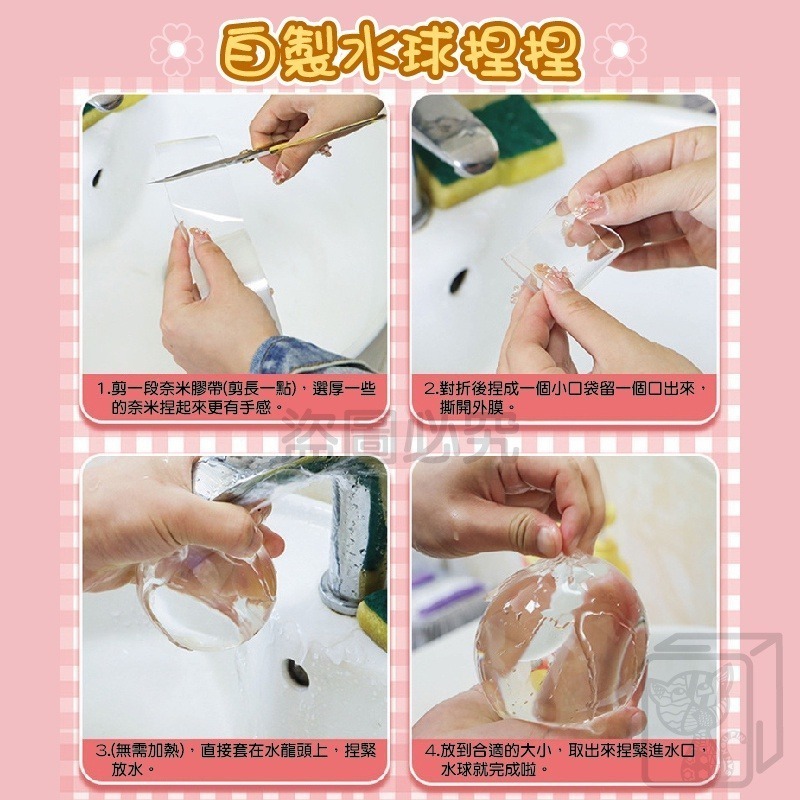 自製水球捏捏

1.剪一段奈米膠帶(剪長一點)，選厚一些的奈米捏起來更有手感。

2.對折後捏成一個小口袋留一個口出來，撕開外膜。

盜圖必究

3.(無需加熱)，直接套在水龍頭上，捏緊放水。

4.放到合適的大小，取出來捏緊進水口，水球就完成啦。