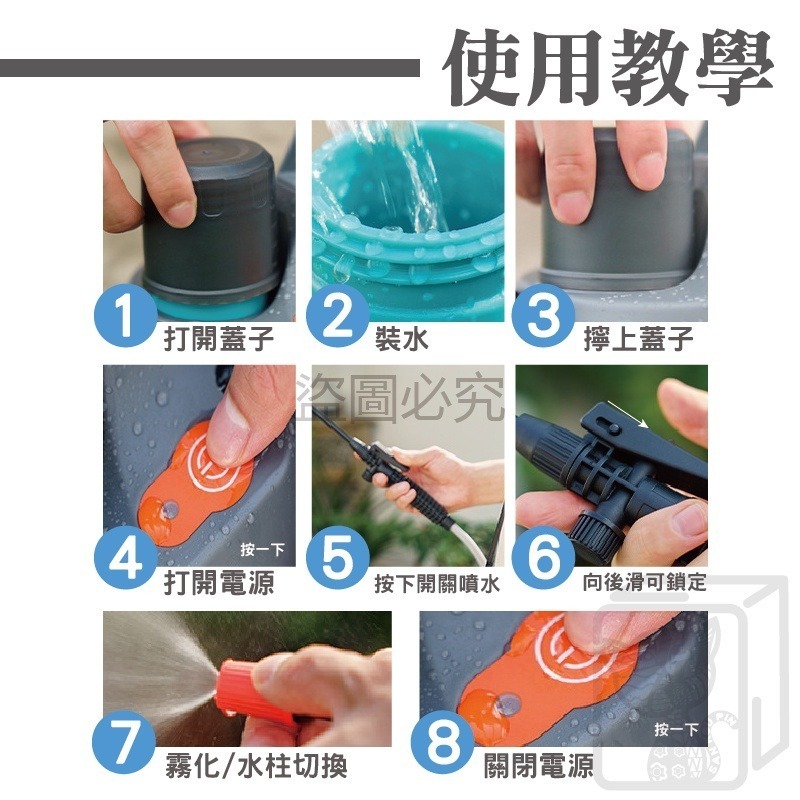 使用教學

1 打開蓋子

2 裝水

3 擰上蓋子

盜圖必究

按一下

4 打開電源

5 按下開關噴水

6 向後滑可鎖定

7 霧化/水柱切換

按一下

8 關閉電源