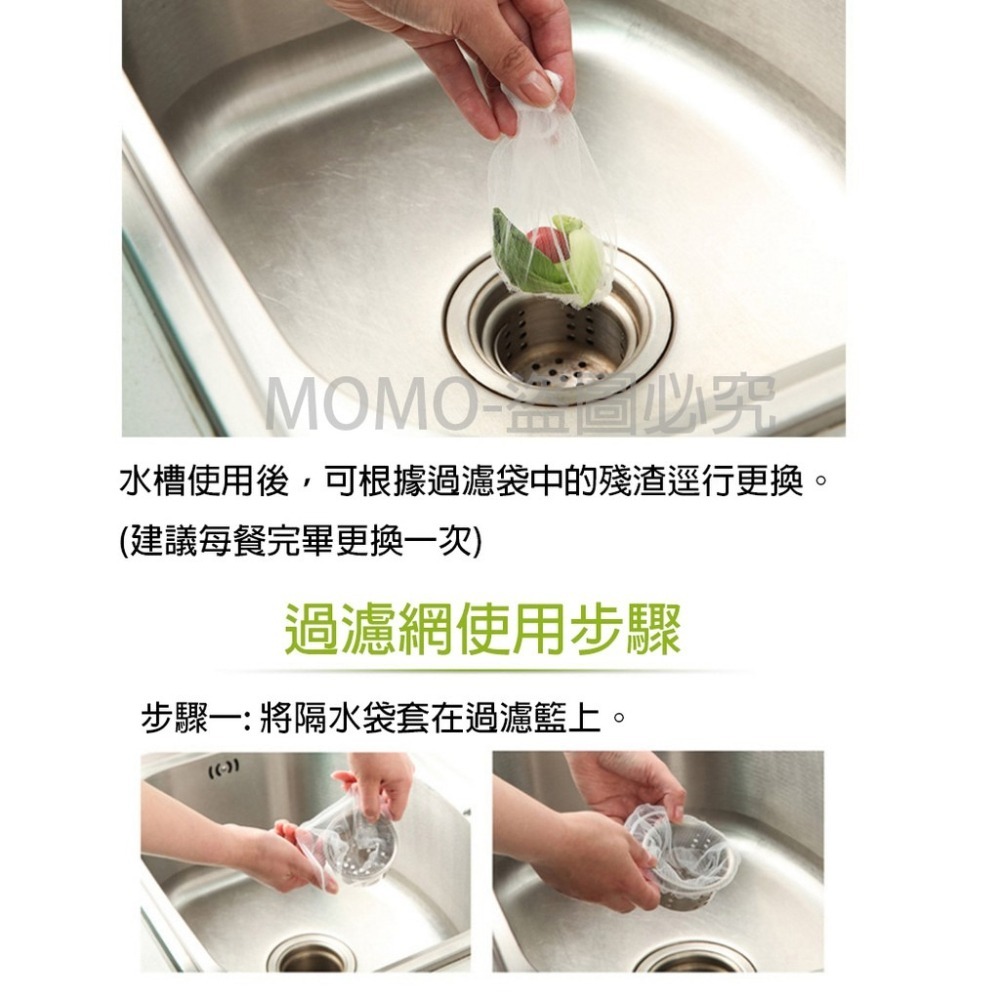 MOMO-盜圖必究

水槽使用後，可根據過濾袋中的殘渣逕行更換。
(建議每餐完畢更換一次)

過濾網使用步驟

步驟一: 將隔水袋套在過濾籃上。