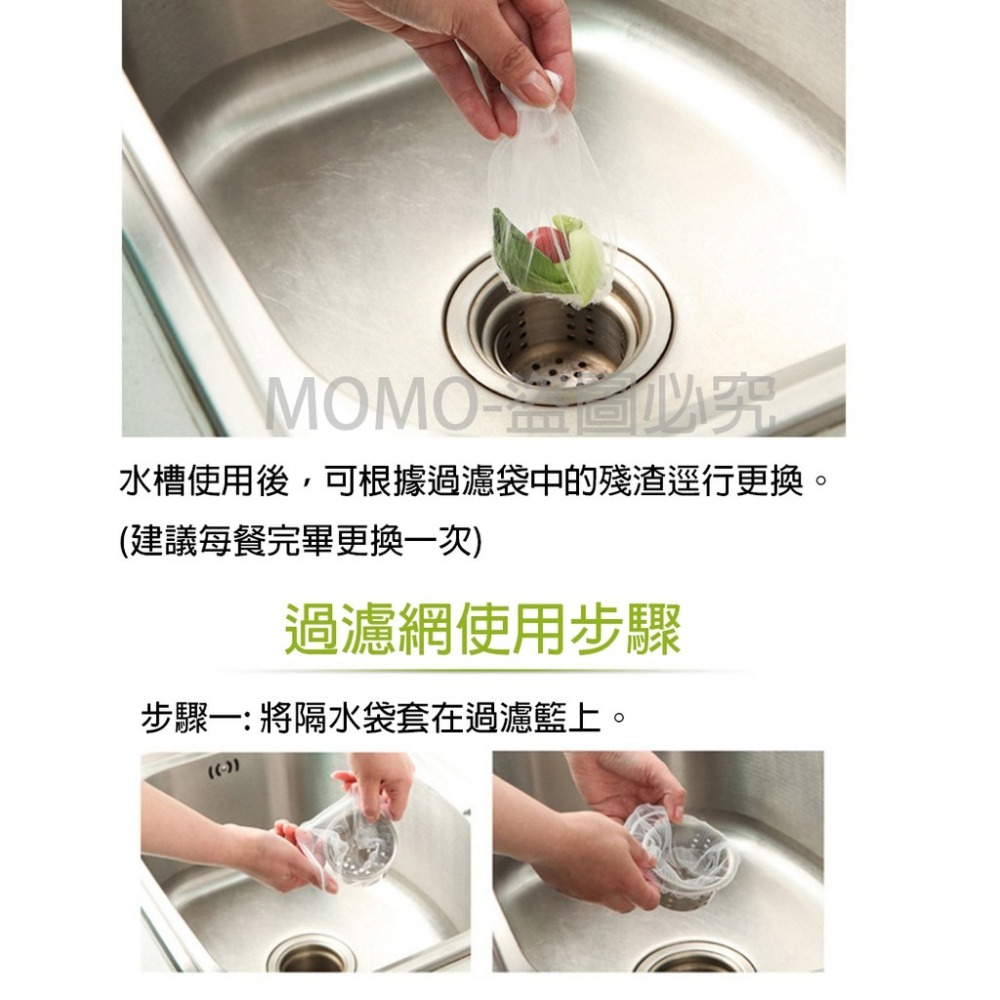 MOMO-盜圖必究

水槽使用後，可根據過濾袋中的殘渣逕行更換。
(建議每餐完畢更換一次)

過濾網使用步驟

步驟一: 將隔水袋套在過濾籃上。