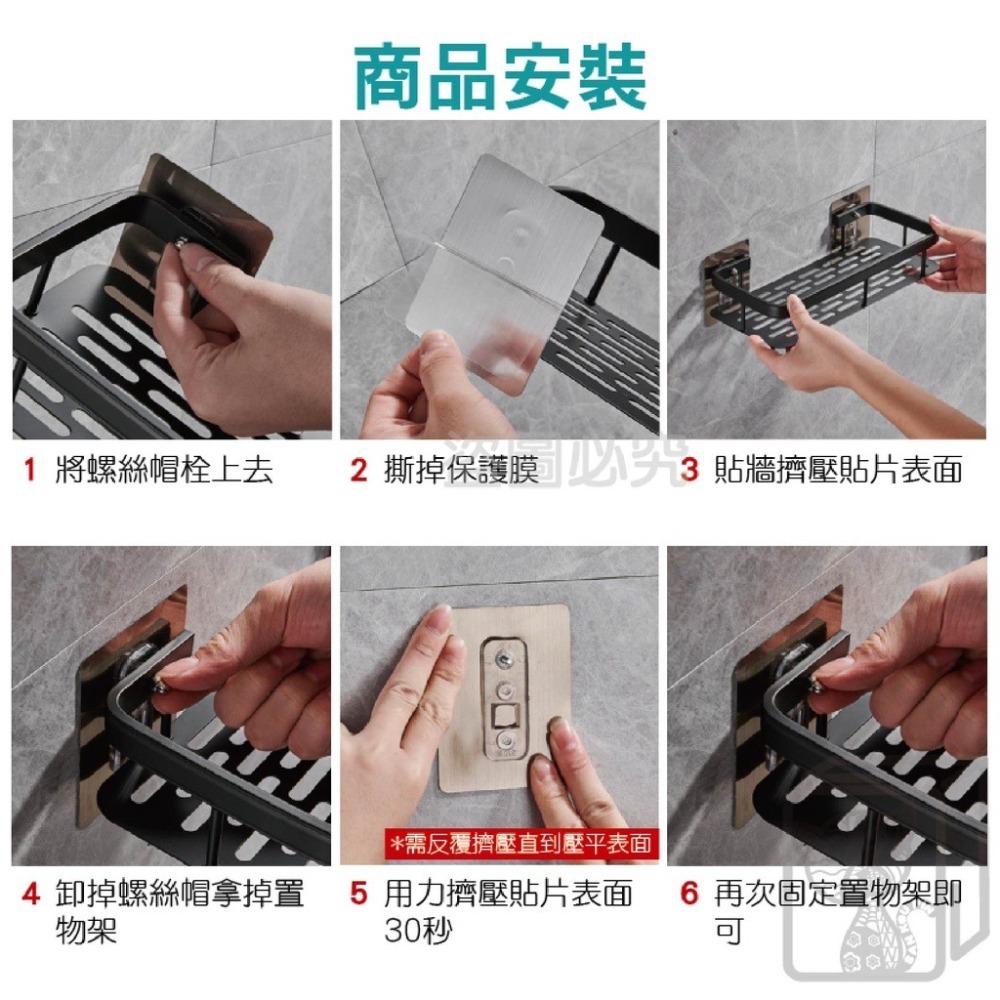 商品安裝

1 將螺絲帽栓上去

2 撕掉保護膜

盜圖必究

3 貼牆擠壓貼片表面

4 卸掉螺絲帽拿掉置物架

*需反覆擠壓直到壓平表面

5 用力擠壓貼片表面30秒

6 再次固定置物架即可