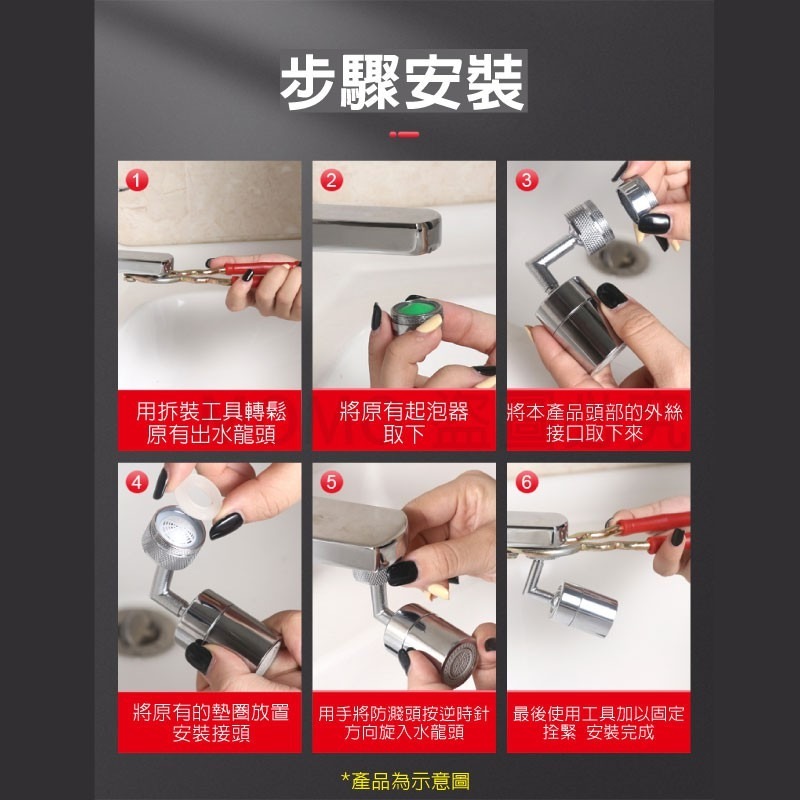 步驟安裝

1
用拆裝工具轉鬆原有出水龍頭

2
將原有起泡器取下

3
將本產品頭部的外絲接口取下來

4
將原有的墊圈放置安裝接頭

5
用手將防濺頭按逆時針方向旋入水龍頭

6
最後使用工具加以固定拴緊 安裝完成

*產品為示意圖