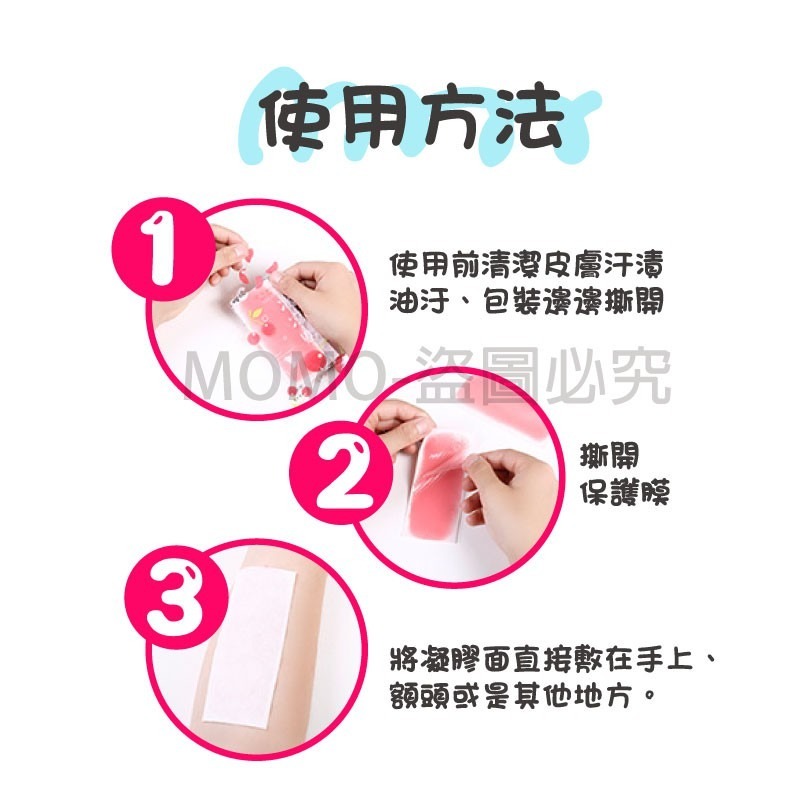 使用方法

1

使用前清潔皮膚汗漬油汙、包裝邊邊撕開

MOMO-盜圖必究

2

撕開保護膜

3

將凝膠面直接敷在手上、額頭或是其他地方。