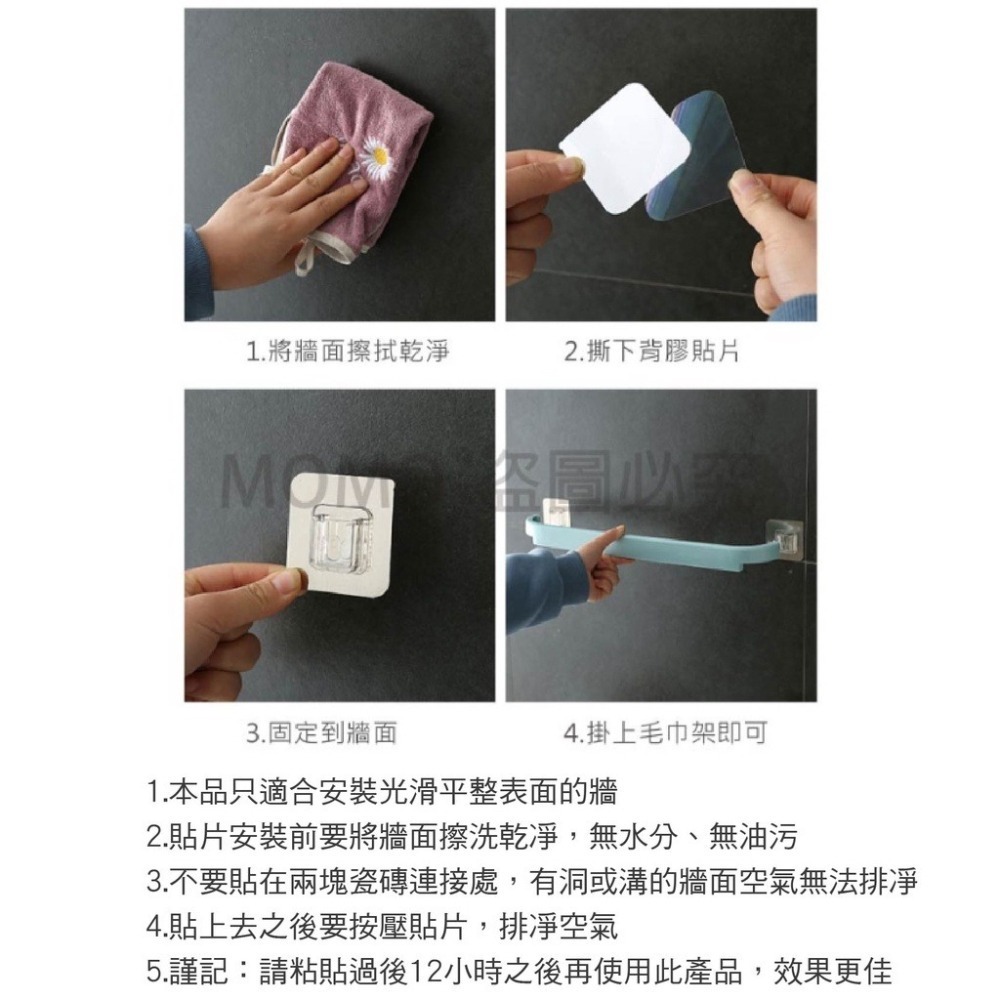 1.將牆面擦拭乾淨

2.撕下背膠貼片

MOMO 盜圖必究

3.固定到牆面

4.掛上毛巾架即可

1.本品只適合安裝光滑平整表面的牆
2.貼片安裝前要將牆面擦洗乾淨，無水分、無油污
3.不要貼在兩塊瓷磚連接處，有洞或溝的牆面空氣無法排淨
4.貼上去之後要按壓貼片，排淨空氣
5.謹記：請粘貼過後12小時之後再使用此產品，效果更佳