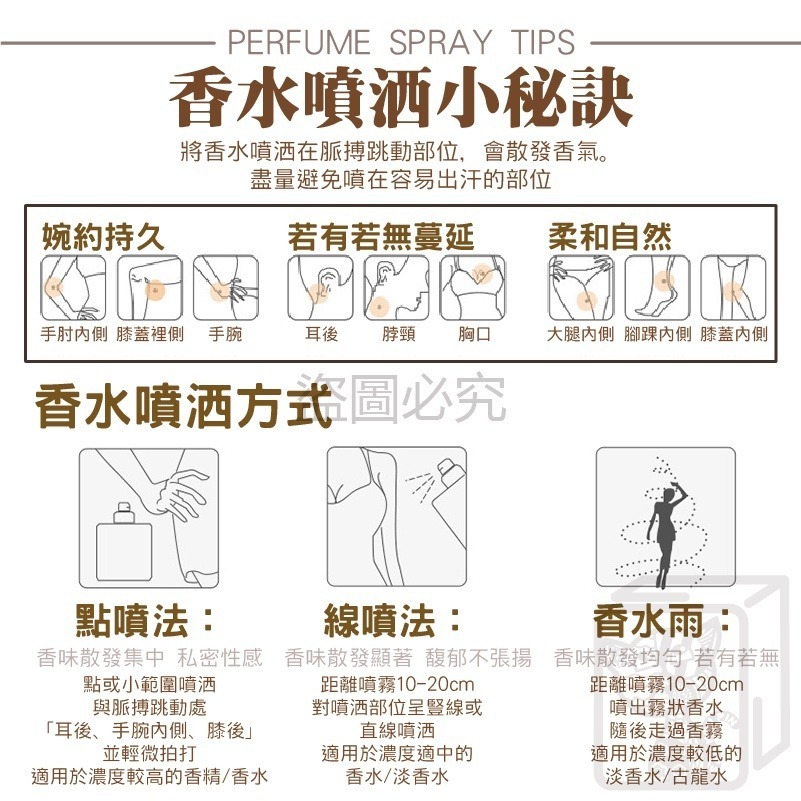 PERFUME SPRAY TIPS

香水噴洒小秘訣

將香水噴洒在脈搏跳動部位，會散發香氣。
盡量避免噴在容易出汗的部位

婉約持久

手肘內側 膝蓋裡側 手腕

若有若無蔓延

耳後 脖頸 胸口

柔和自然

大腿內側 腳踝內側 膝蓋內側

盜圖必究

香水噴洒方式

點噴法：

香味散發集中 私密性感

點或小範圍噴洒
與脈搏跳動處
「耳後、手腕內側、膝後」
並輕微拍打
適用於濃度較高的香精/香水

線噴法：

香味散發顯著 馥郁不張揚

距離噴霧10-20cm
對噴洒部位呈豎線或
直線噴洒
適用於濃度適中的
香水/淡香水

香水雨：

香味散發均勻 若有若無

距離噴霧10-20cm
噴出霧狀香水
隨後走過香霧
適用於濃度較低的
淡香水/古龍水