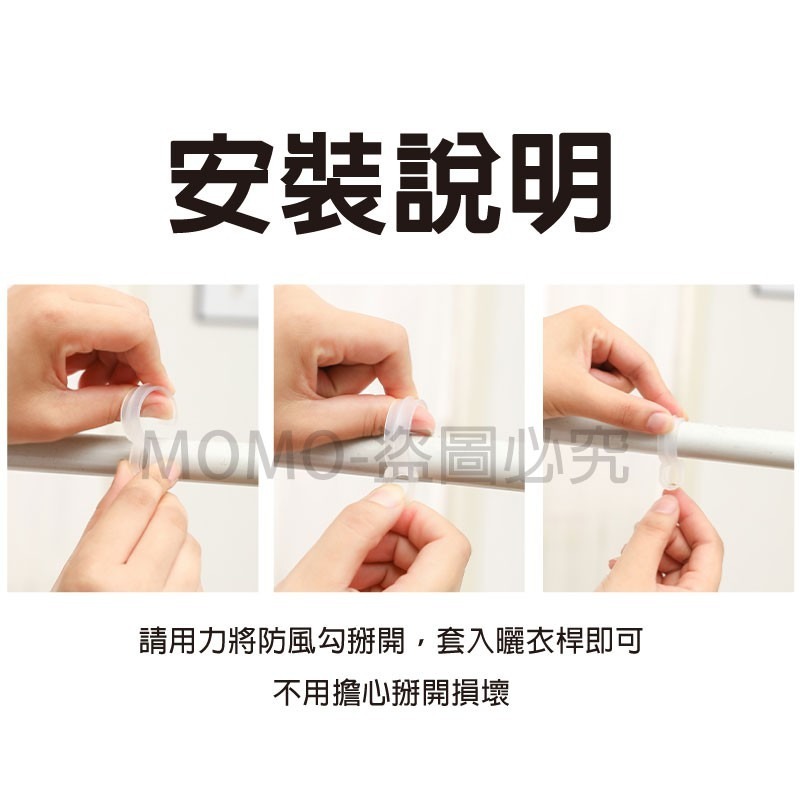 安裝說明

MOMO-盜圖必究

請用力將防風勾掰開，套入曬衣桿即可

不用擔心掰開損壞