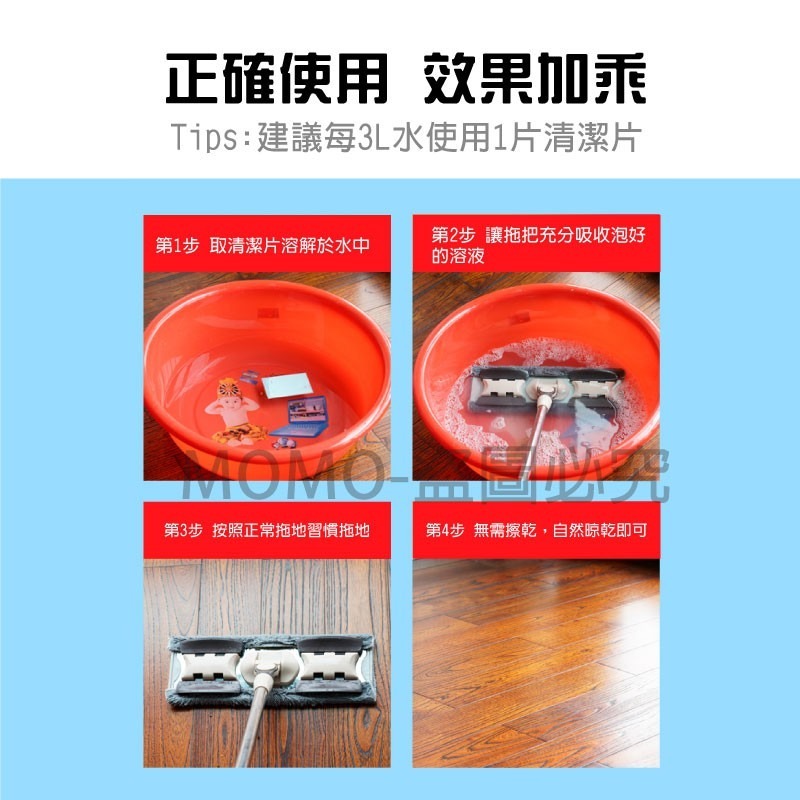 正確使用 效果加乘

Tips:建議每3L水使用1片清潔片

第1步 取清潔片溶解於水中

第2步 讓拖把充分吸收泡好的溶液

MOMO-盜圖必究

第3步 按照正常拖地習慣拖地

第4步 無需擦乾，自然晾乾即可