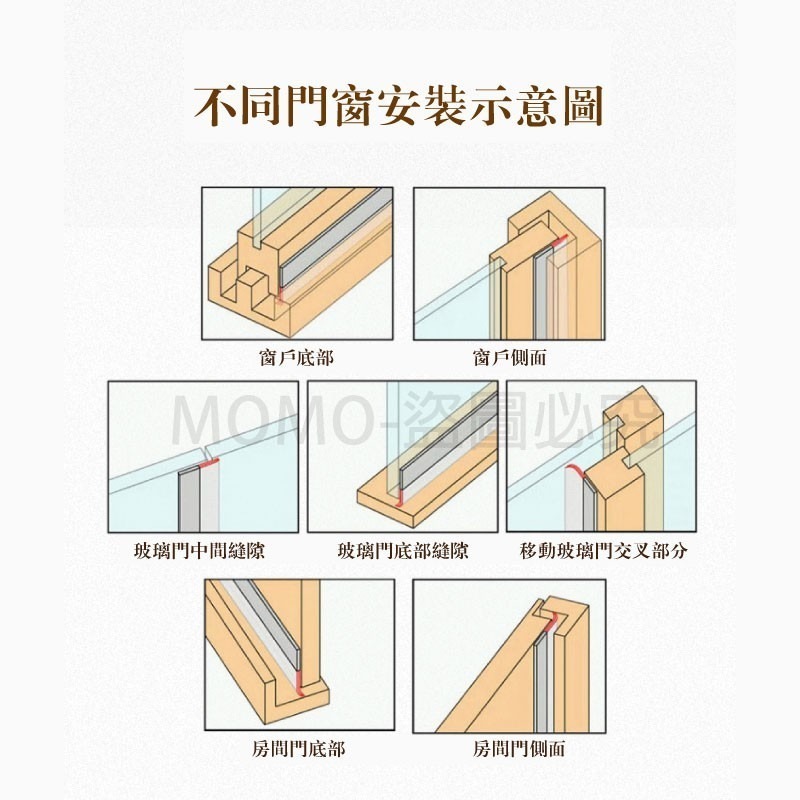 不同門窗安裝示意圖

窗戶底部

窗戶側面

MOMO-盜圖必究

玻璃門中間縫隙

玻璃門底部縫隙

移動玻璃門交叉部分

房間門底部

房間門側面