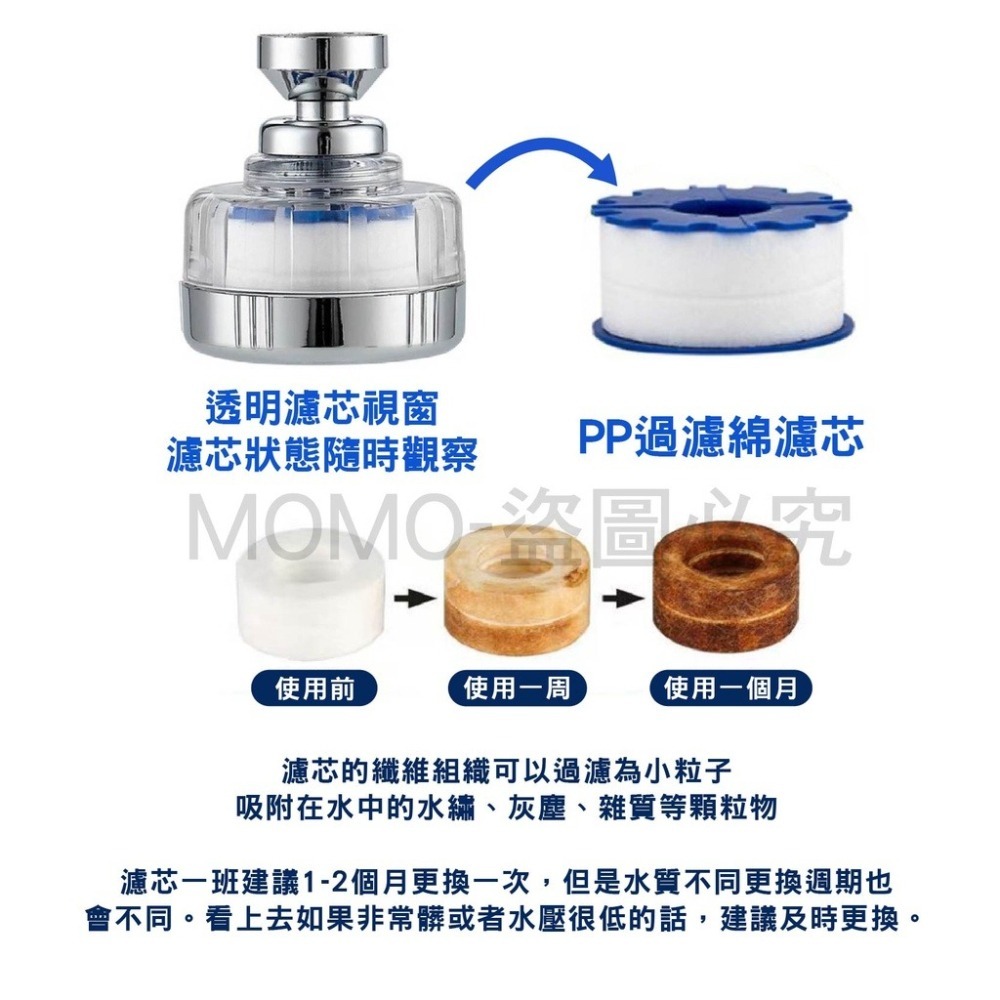 透明濾芯視窗
濾芯狀態隨時觀察

PP過濾綿濾芯

MOMO-盜圖必究

使用前

使用一周

使用一個月

濾芯的纖維組織可以過濾為小粒子
吸附在水中的水繡、灰塵、雜質等顆粒物

濾芯一班建議1-2個月更換一次，但是水質不同更換週期也會不同。看上去如果非常髒或者水壓很低的話，建議及時更換。