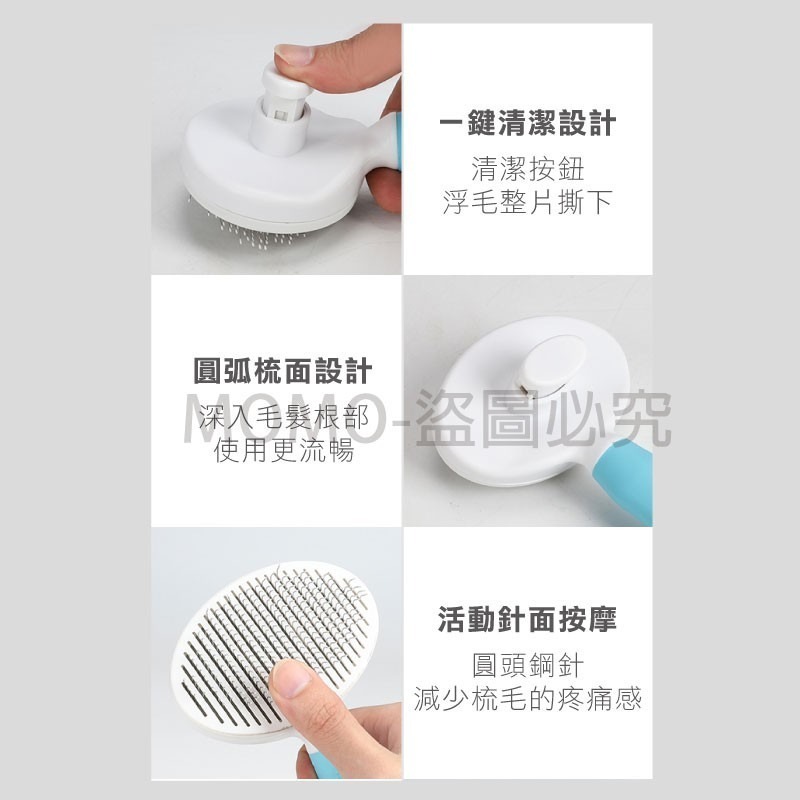 一鍵清潔設計

清潔按鈕
浮毛整片撕下

圓弧梳面設計

深入毛髮根部
使用更流暢

MOMO-盜圖必究

活動針面按摩

圓頭鋼針
減少梳毛的疼痛感