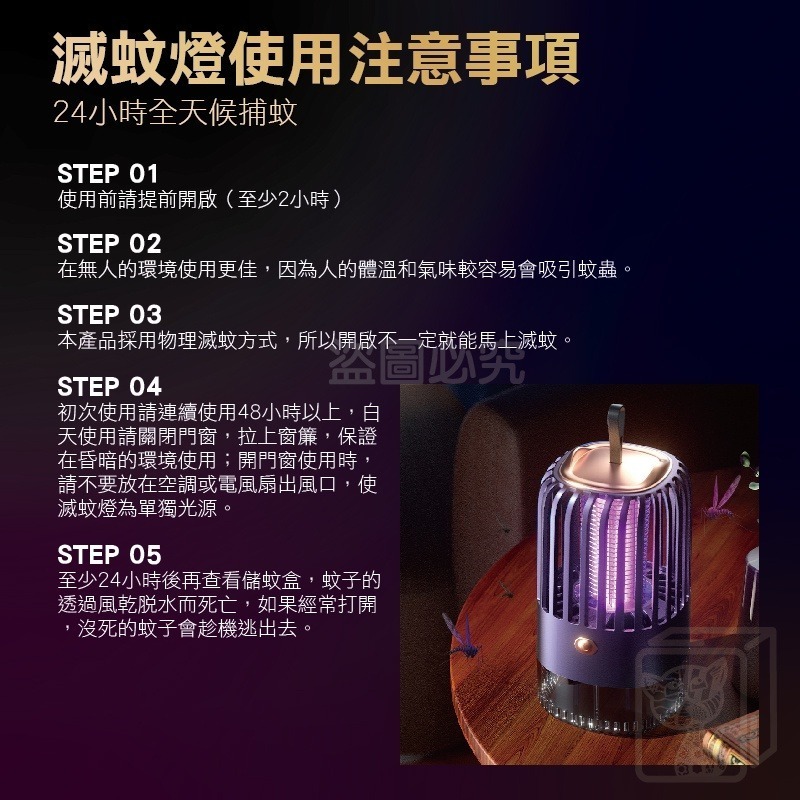 滅蚊燈使用注意事項
24小時全天候捕蚊

STEP 01
使用前請提前開啟（至少2小時）

STEP 02
在無人的環境使用更佳，因為人的體溫和氣味較容易會吸引蚊蟲。

STEP 03
本產品採用物理滅蚊方式，所以開啟不一定就能馬上滅蚊。

盜圖必究

STEP 04
初次使用請連續使用48小時以上，白天使用請關閉門窗，拉上窗簾，保證在昏暗的環境使用；開門窗使用時，請不要放在空調或電風扇出風口，使滅蚊燈為單獨光源。

STEP 05
至少24小時後再查看儲蚊盒，蚊子的透過風乾脫水而死亡，如果經常打開，沒死的蚊子會趁機逃出去。