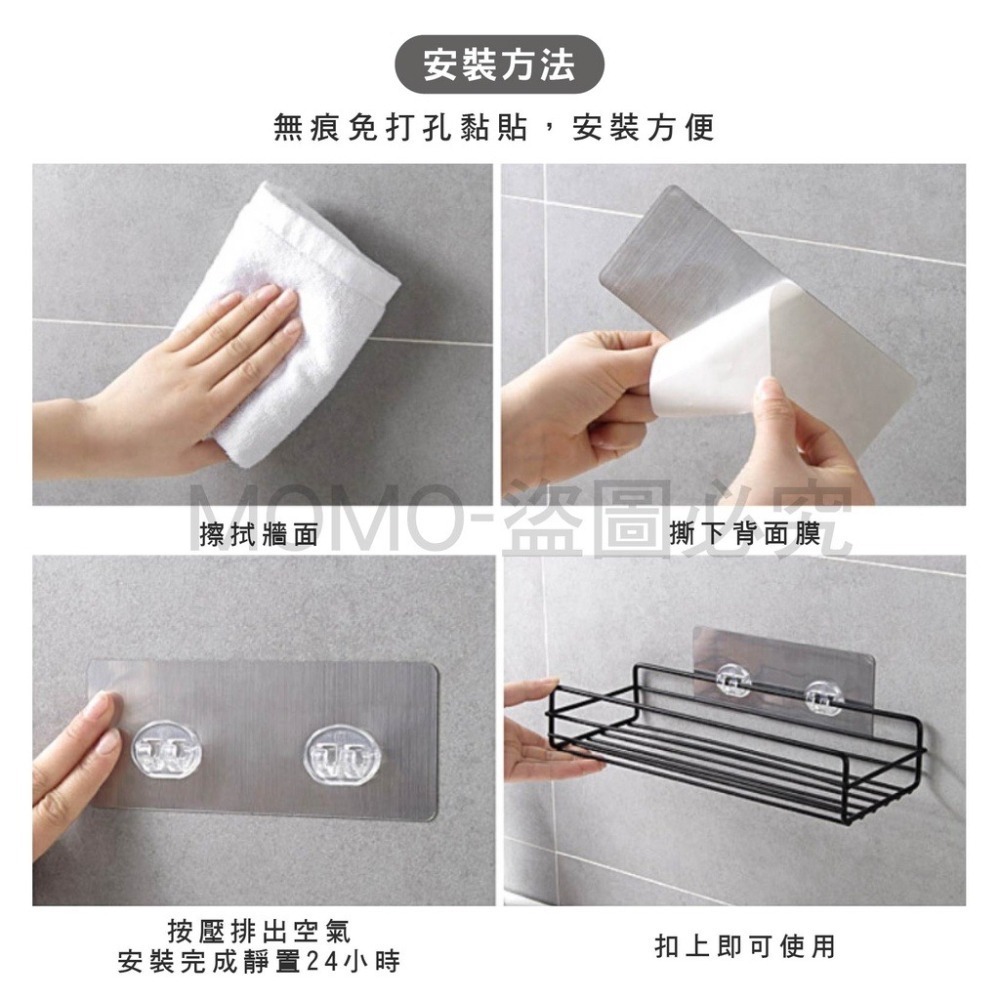 安裝方法

無痕免打孔黏貼，安裝方便

MOMO-盜圖必究

擦拭牆面

撕下背面膜

按壓排出空氣
安裝完成靜置24小時

扣上即可使用