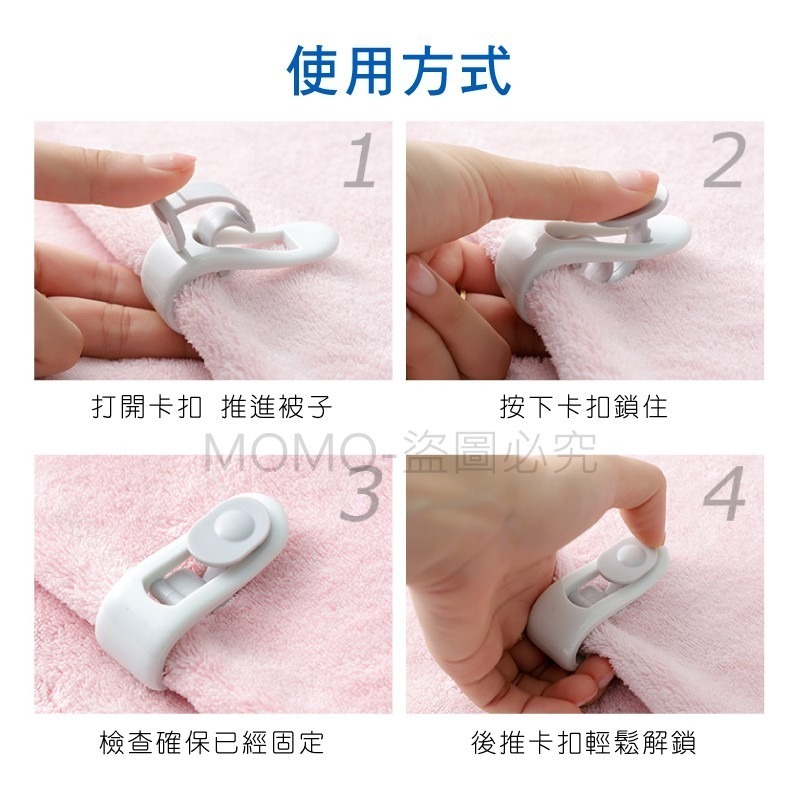 使用方式

1

2

打開卡扣 推進被子

按下卡扣鎖住

MOMO-盜圖必究

3

4

檢查確保已經固定

後推卡扣輕鬆解鎖