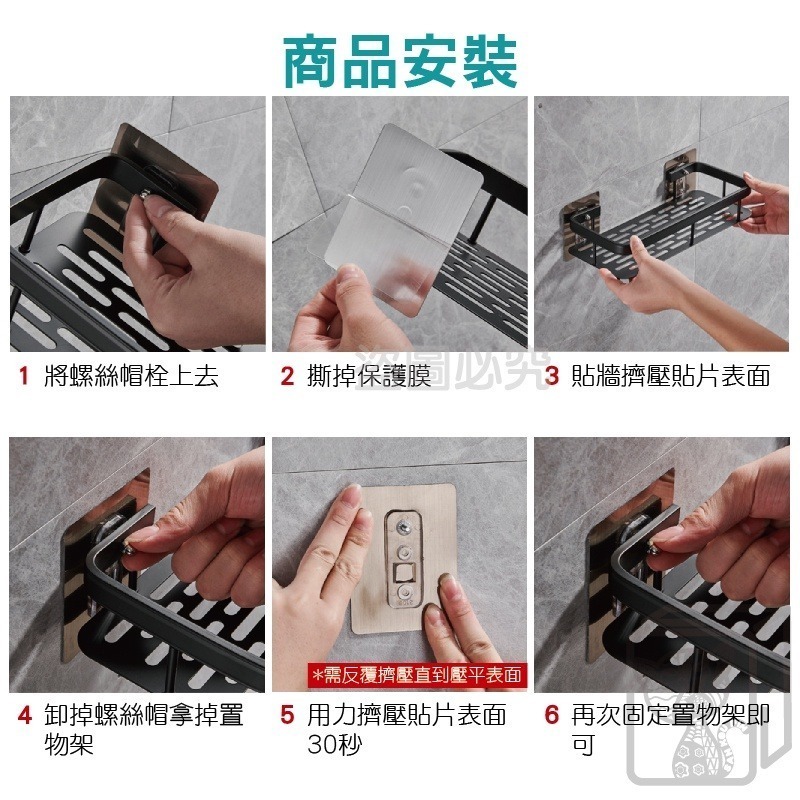 商品安裝

1 將螺絲帽栓上去

2 撕掉保護膜

盜圖必究

3 貼牆擠壓貼片表面

4 卸掉螺絲帽拿掉置物架

*需反覆擠壓直到壓平表面

5 用力擠壓貼片表面30秒

6 再次固定置物架即可