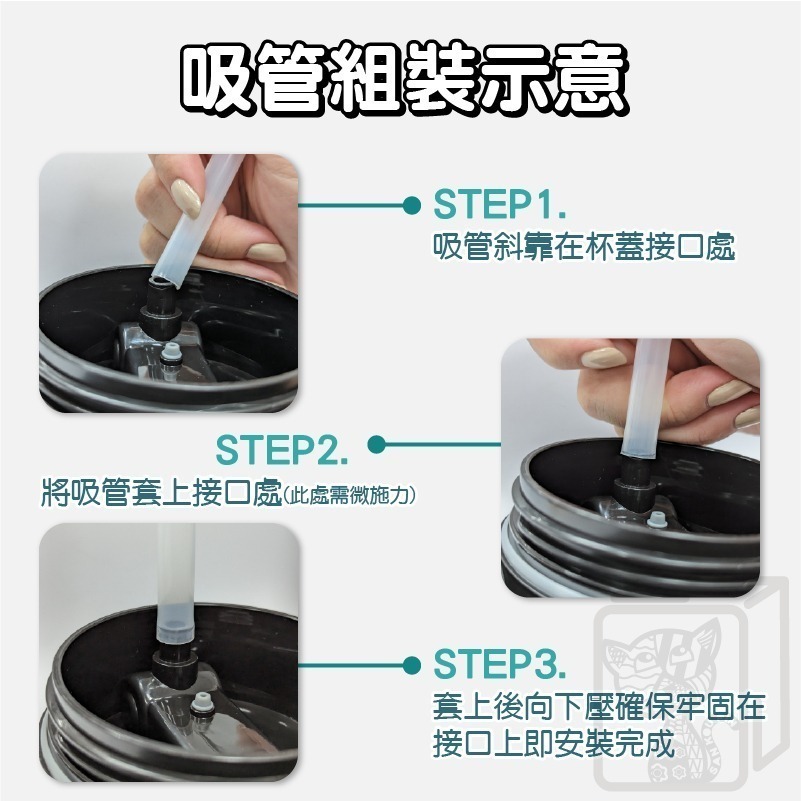 吸管組裝示意

STEP1.
吸管斜靠在杯蓋接口處

STEP2.
將吸管套上接口處(此處需微施力)

STEP3.
套上後向下壓確保牢固在接口上即安裝完成