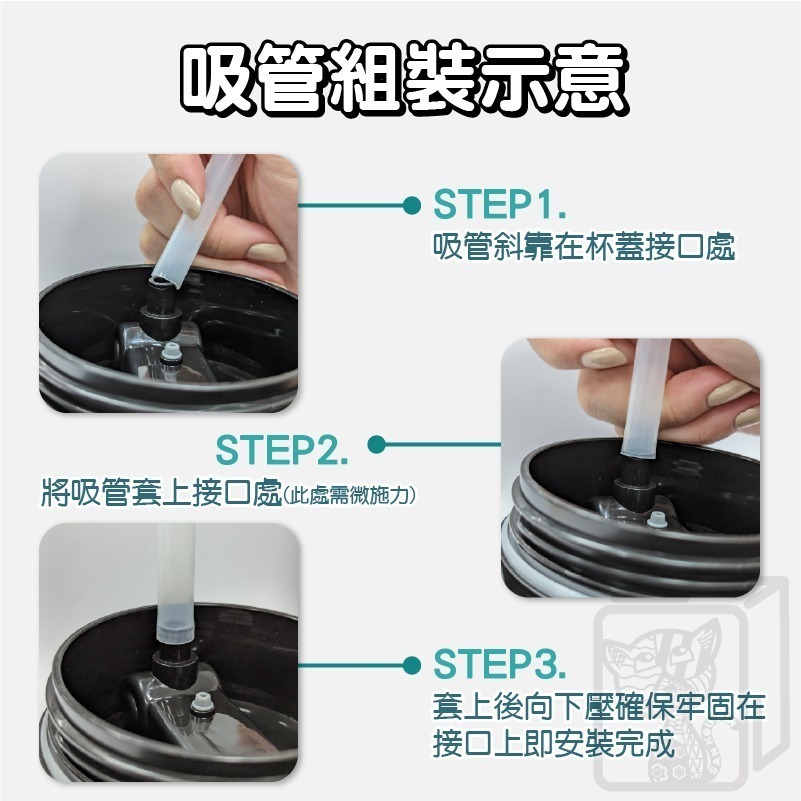 吸管組裝示意

STEP1.
吸管斜靠在杯蓋接口處

STEP2.
將吸管套上接口處(此處需微施力)

STEP3.
套上後向下壓確保牢固在接口上即安裝完成