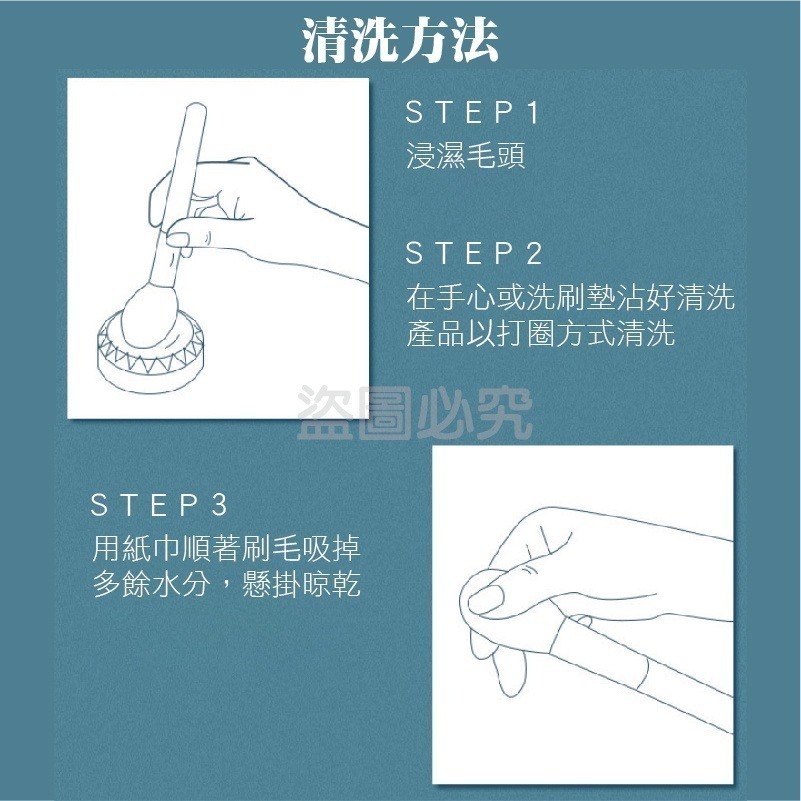 清洗方法

STEP1
浸濕毛頭

STEP2
在手心或洗刷墊沾好清洗產品以打圈方式清洗

盜圖必究

STEP3
用紙巾順著刷毛吸掉多餘水分，懸掛晾乾