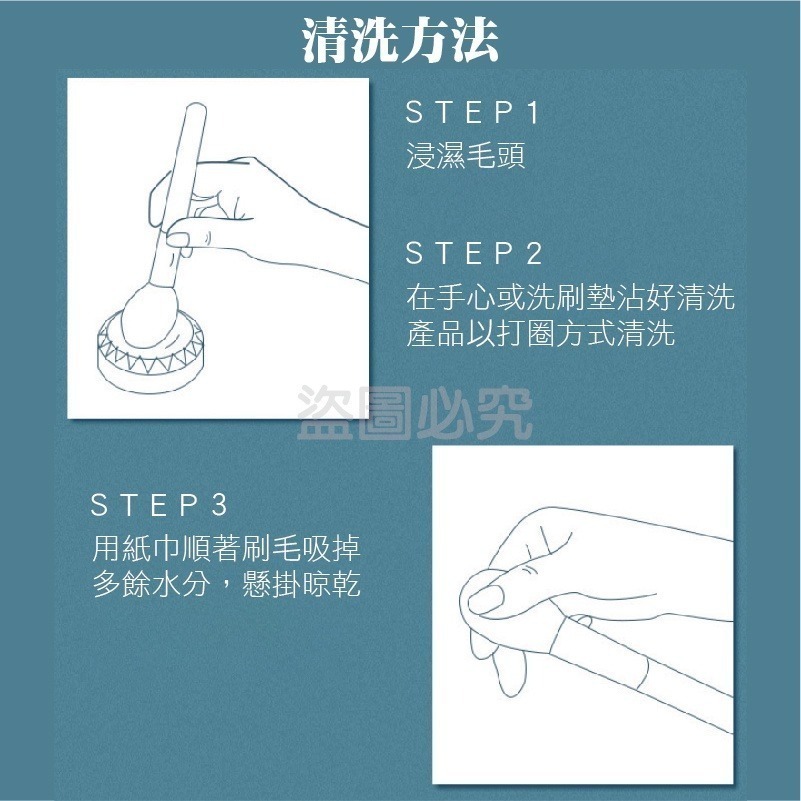 清洗方法

STEP1
浸濕毛頭

STEP2
在手心或洗刷墊沾好清洗產品以打圈方式清洗

盜圖必究

STEP3
用紙巾順著刷毛吸掉多餘水分，懸掛晾乾